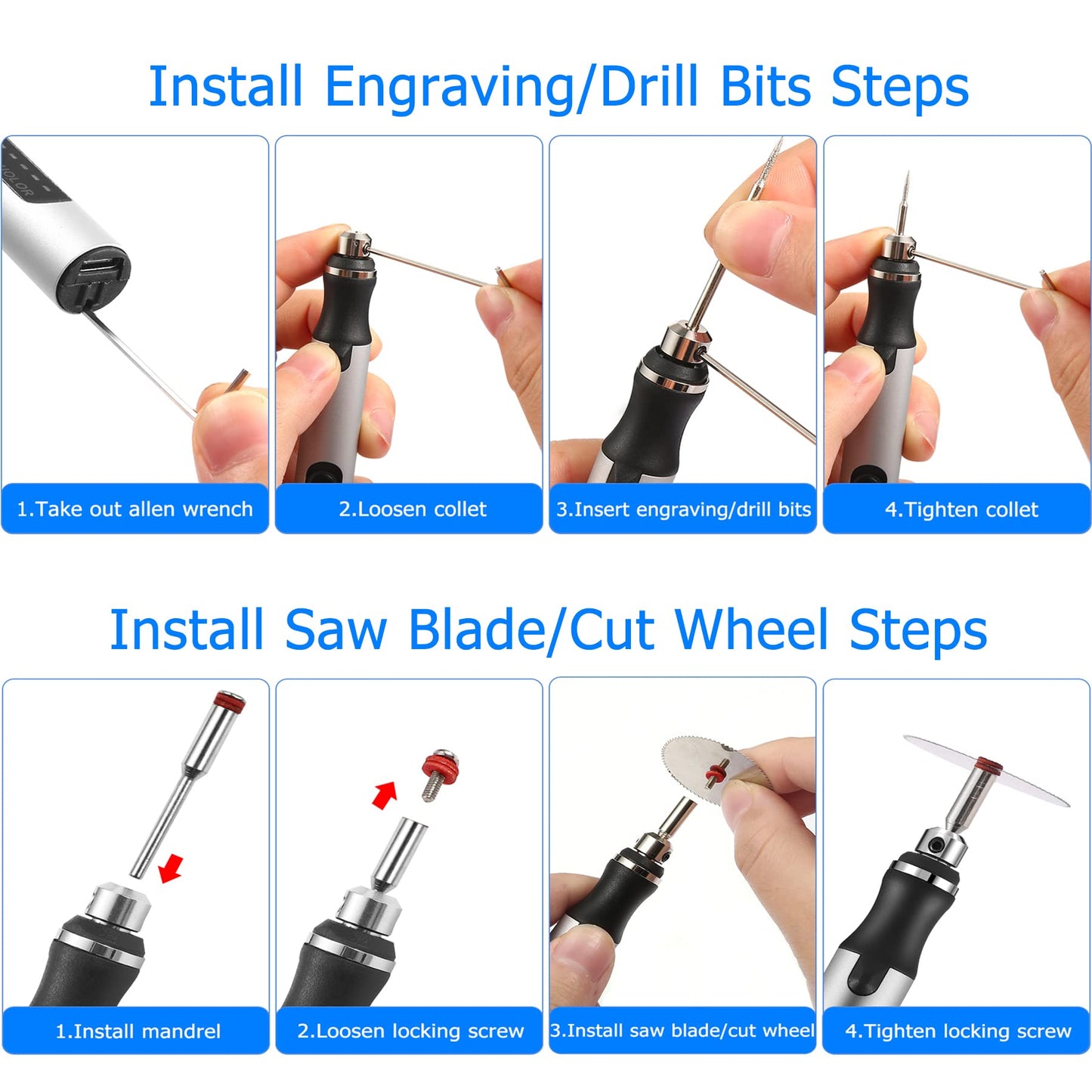 Install Engraving/Drill Bits Steps

1.Take out allen wrench

2.Loosen collet

3.Insert engraving/drill bits

4.Tighten collet

Install Saw Blade/Cut Wheel Steps

1.Install mandrel

2.Loosen locking screw

3.Install saw blade/cut wheel

4.Tighten locking screw