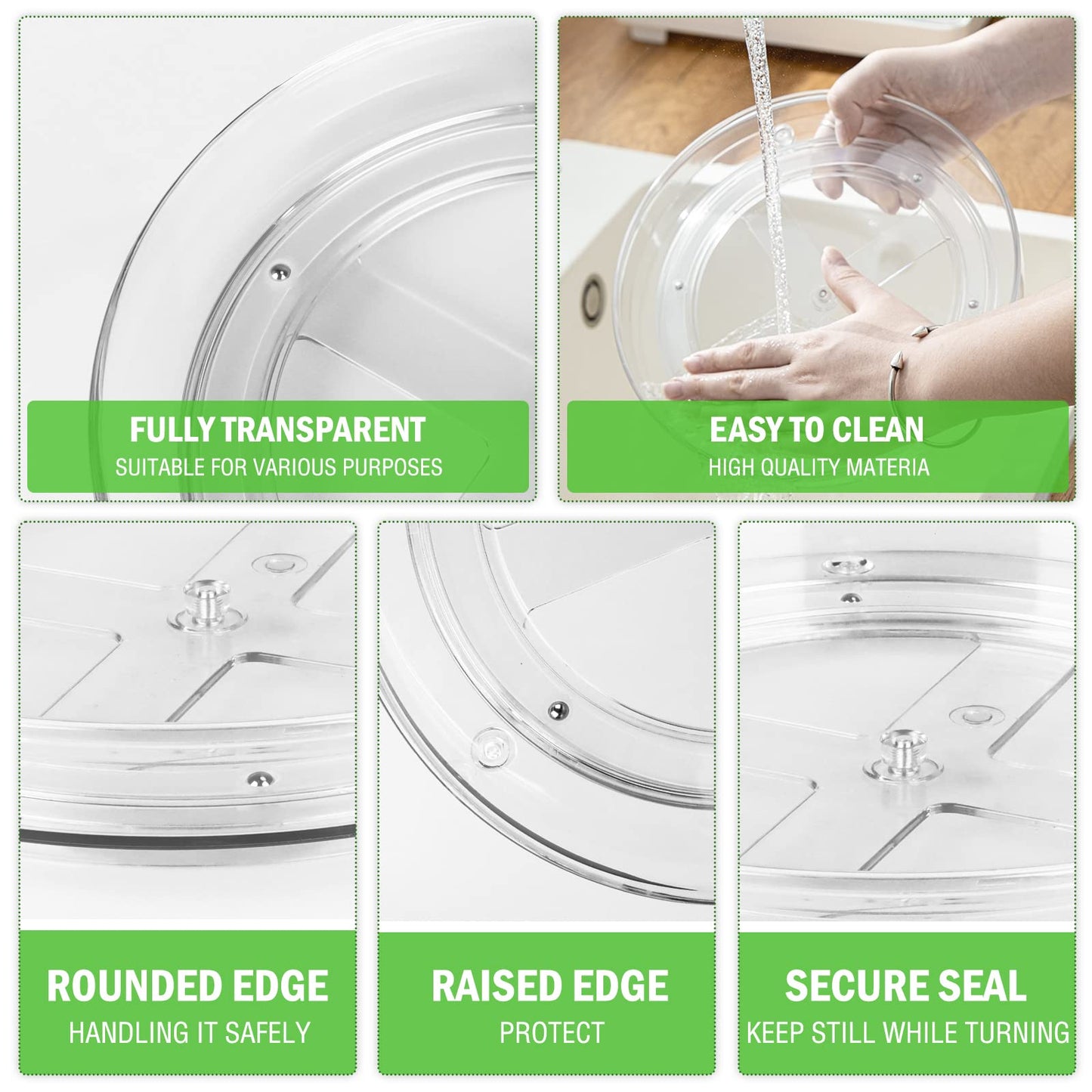 FULLY TRANSPARENT
SUITABLE FOR VARIOUS PURPOSES

EASY TO CLEAN
HIGH QUALITY MATERIA

ROUNDED EDGE
HANDLING IT SAFELY

RAISED EDGE
PROTECT

SECURE SEAL
KEEP STILL WHILE TURNING