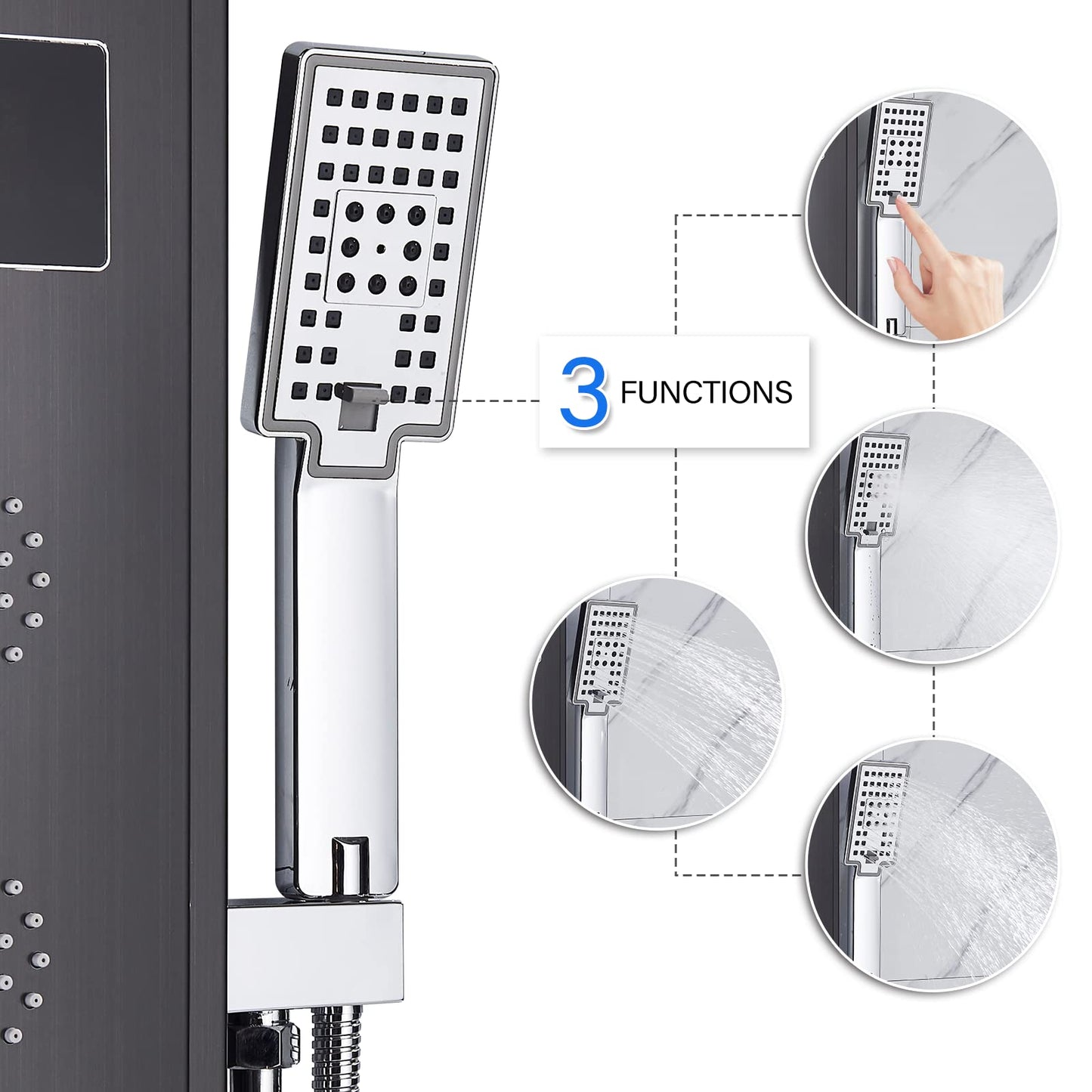 3 FUNCTIONS