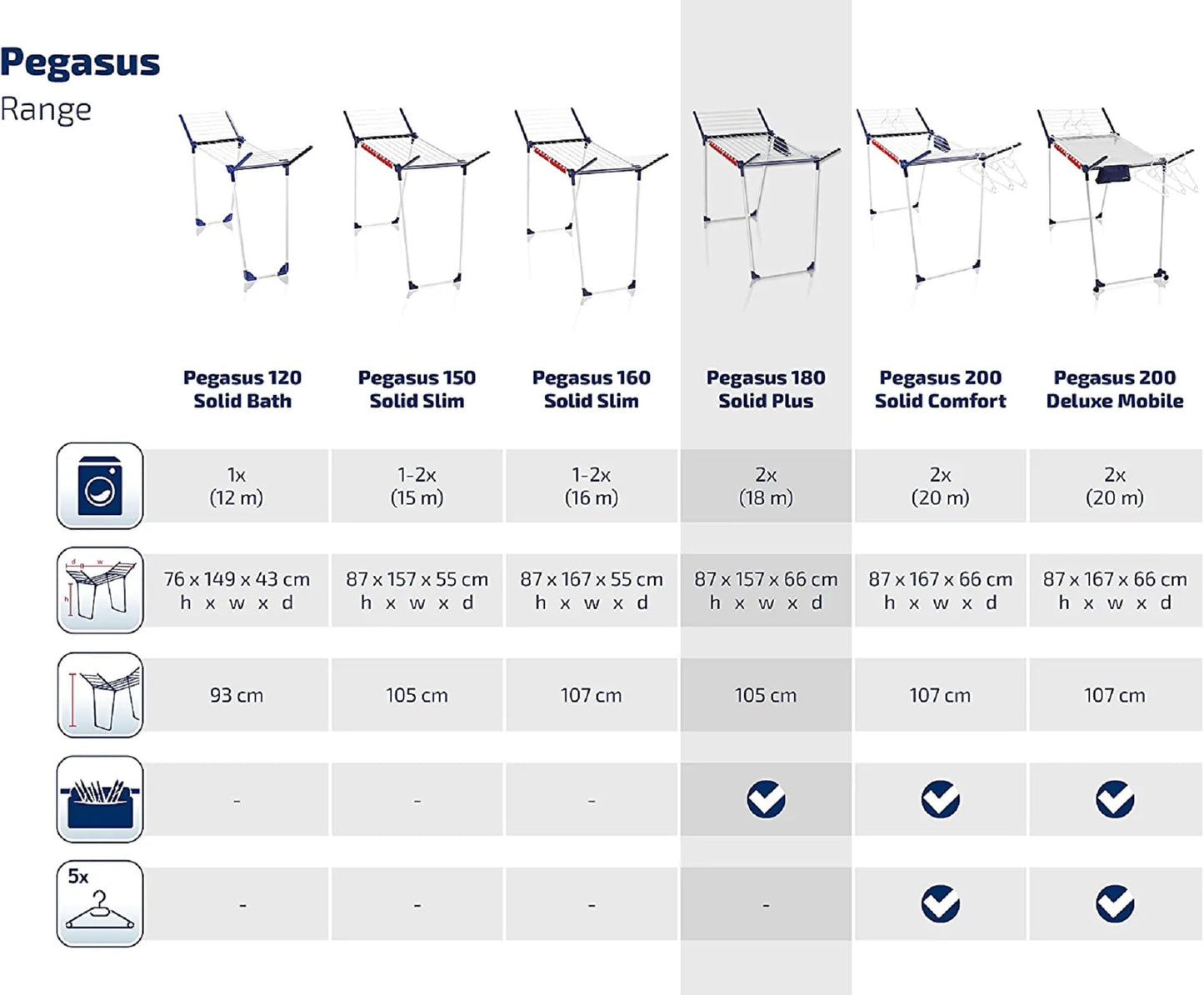 Pegasus
Range

| | Pegasus 120 Solid Bath | Pegasus 150 Solid Slim | Pegasus 160 Solid Slim | Pegasus 180 Solid Plus | Pegasus 200 Solid Comfort | Pegasus 200 Deluxe Mobile |
|---|---|---|---|---|---|---|
| | 1x (12 m) | 1-2x (15 m) | 1-2x (16 m) | 2x (18 m) | 2x (20 m) | 2x (20 m) |
| d w h | 76 x 149 x 43 cm h x w x d | 87 x 157 x 55 cm h x w x d | 87 x 167 x 55 cm h x w x d | 87 x 157 x 66 cm h x w x d | 87 x 167 x 66 cm h x w x d | 87 x 167 x 66 cm h x w x d |
| | 93 cm | 105 cm | 107 cm | 105 cm | 107 cm | 107 cm |
| | - | - | - | ✓ | ✓ | ✓ |
| 5x | - | - | - | - | ✓ | ✓ |