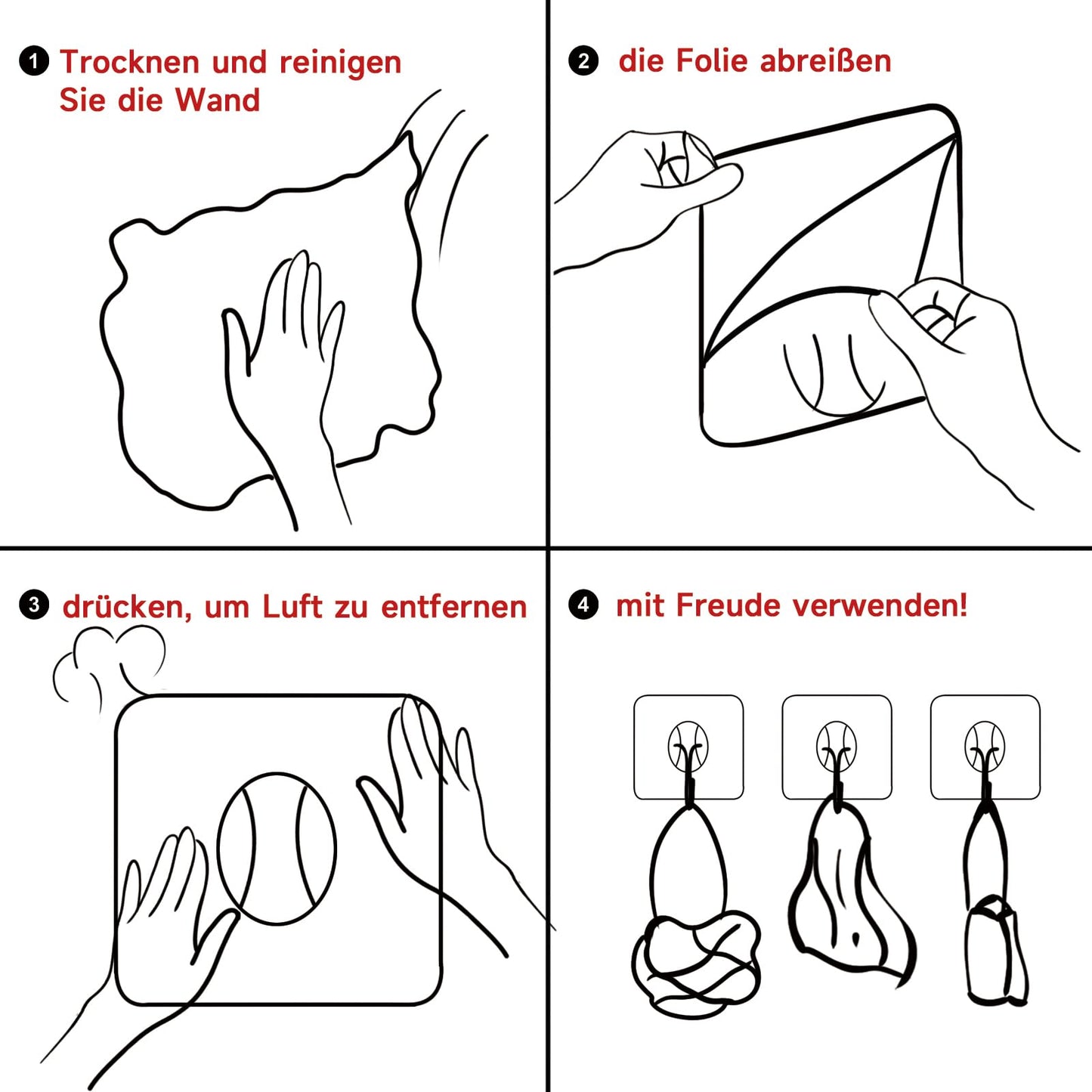 1 Trocknen und reinigen Sie die Wand

2 die Folie abreißen

3 drücken, um Luft zu entfernen

4 mit Freude verwenden!