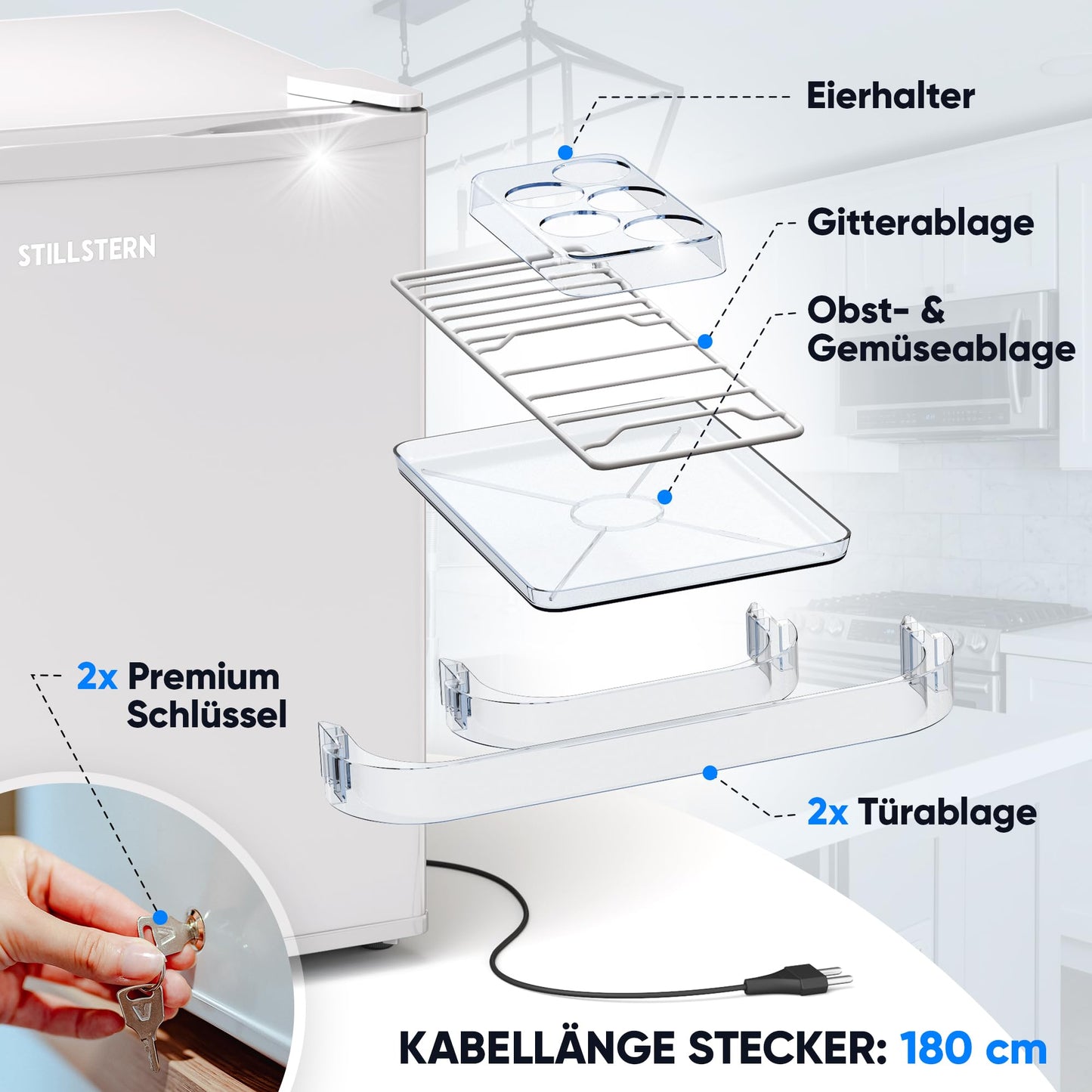 STILLSTERN

Eierhalter

Gitterablage

Obst- & Gemüseablage

2x Premium Schlüssel

2x Türablage

KABELLÄNGE STECKER: 180 cm