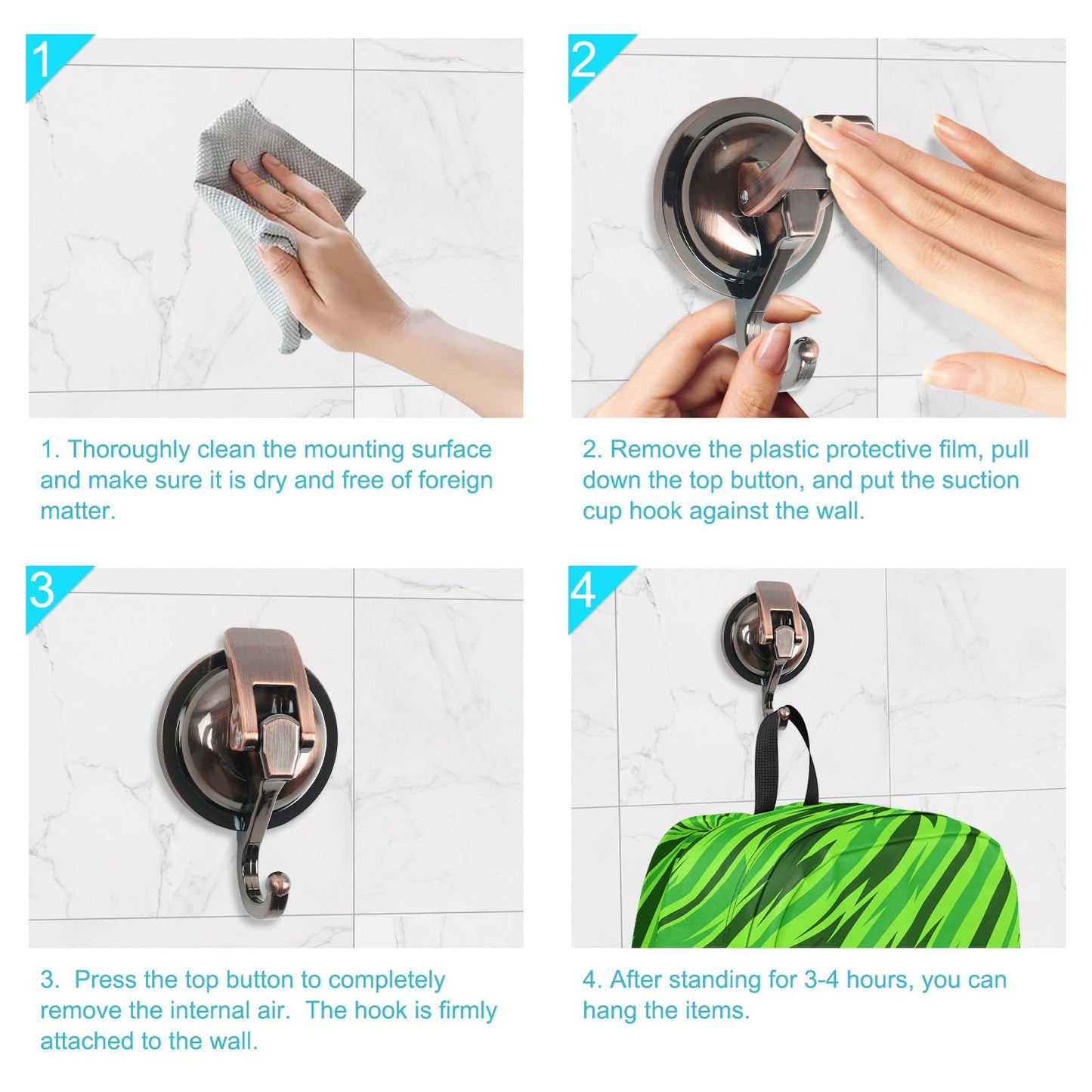 1

1. Thoroughly clean the mounting surface and make sure it is dry and free of foreign matter.

2

2. Remove the plastic protective film, pull down the top button, and put the suction cup hook against the wall.

3

3. Press the top button to completely remove the internal air. The hook is firmly attached to the wall.

4

4. After standing for 3-4 hours, you can hang the items.