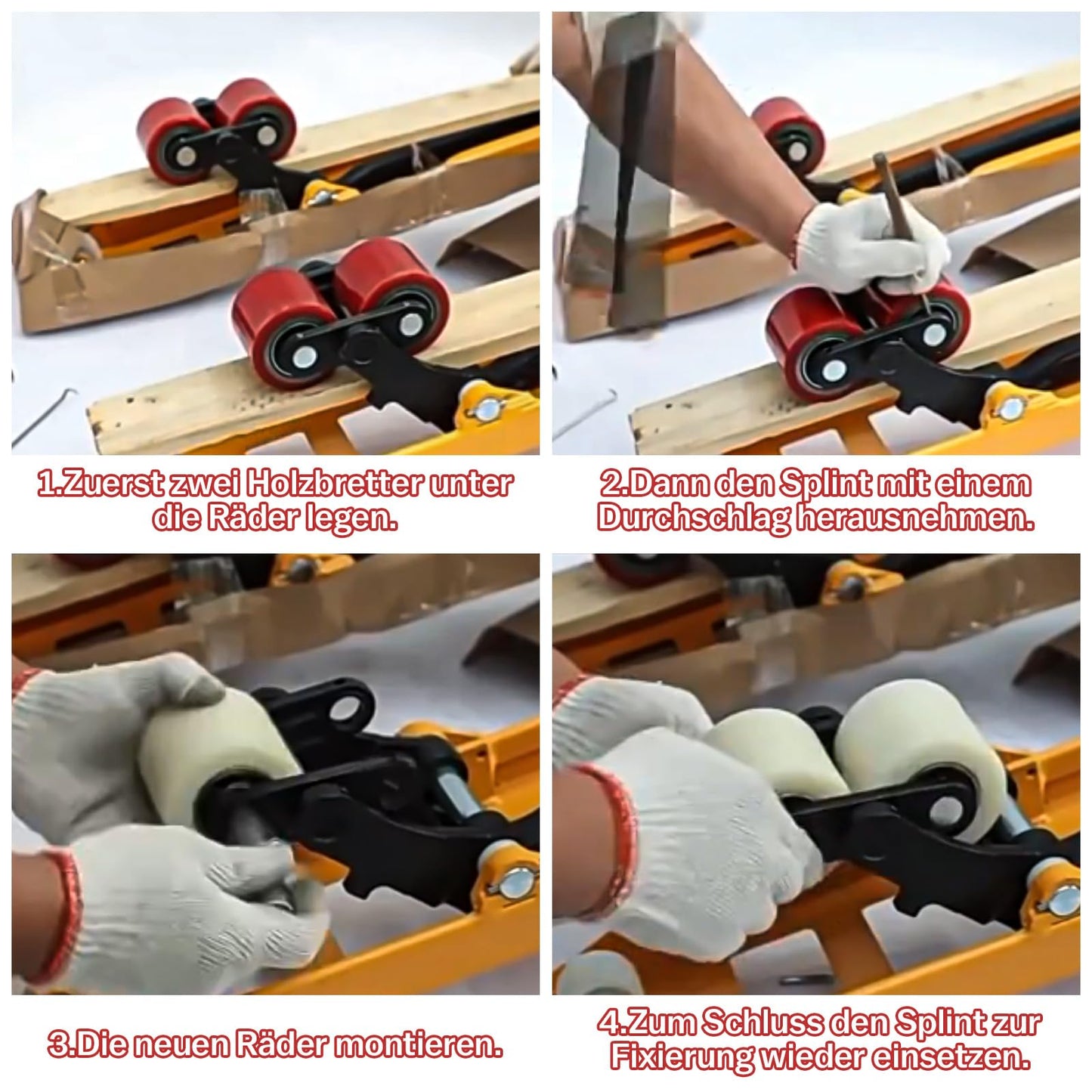 1.Zuerst zwei Holzbretter unter die Räder legen.

2.Dann den Splint mit einem Durchschlag herausnehmen.

3.Die neuen Räder montieren.

4.Zum Schluss den Splint zur Fixierung wieder einsetzen.