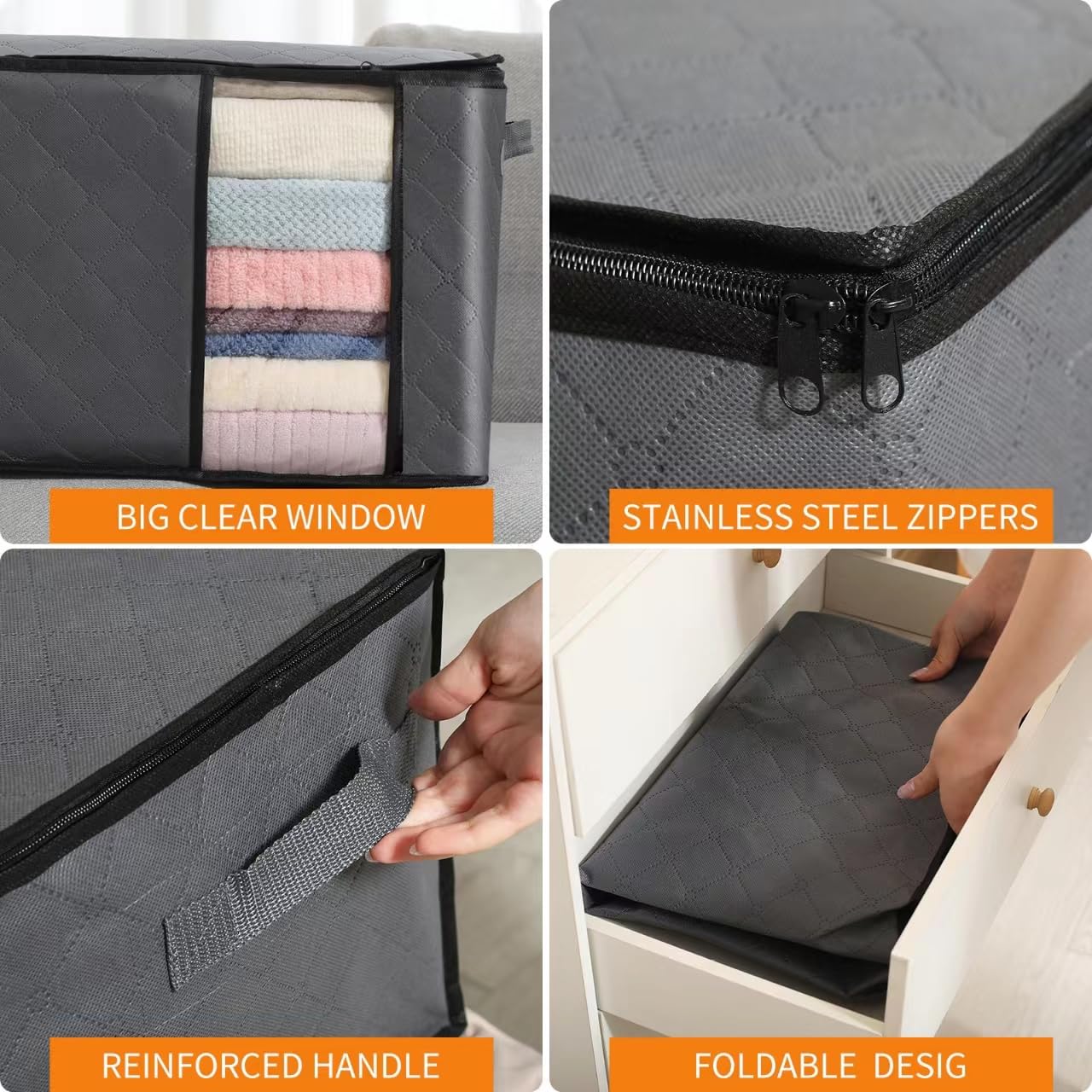 BIG CLEAR WINDOW

STAINLESS STEEL ZIPPERS

REINFORCED HANDLE

FOLDABLE DESIG