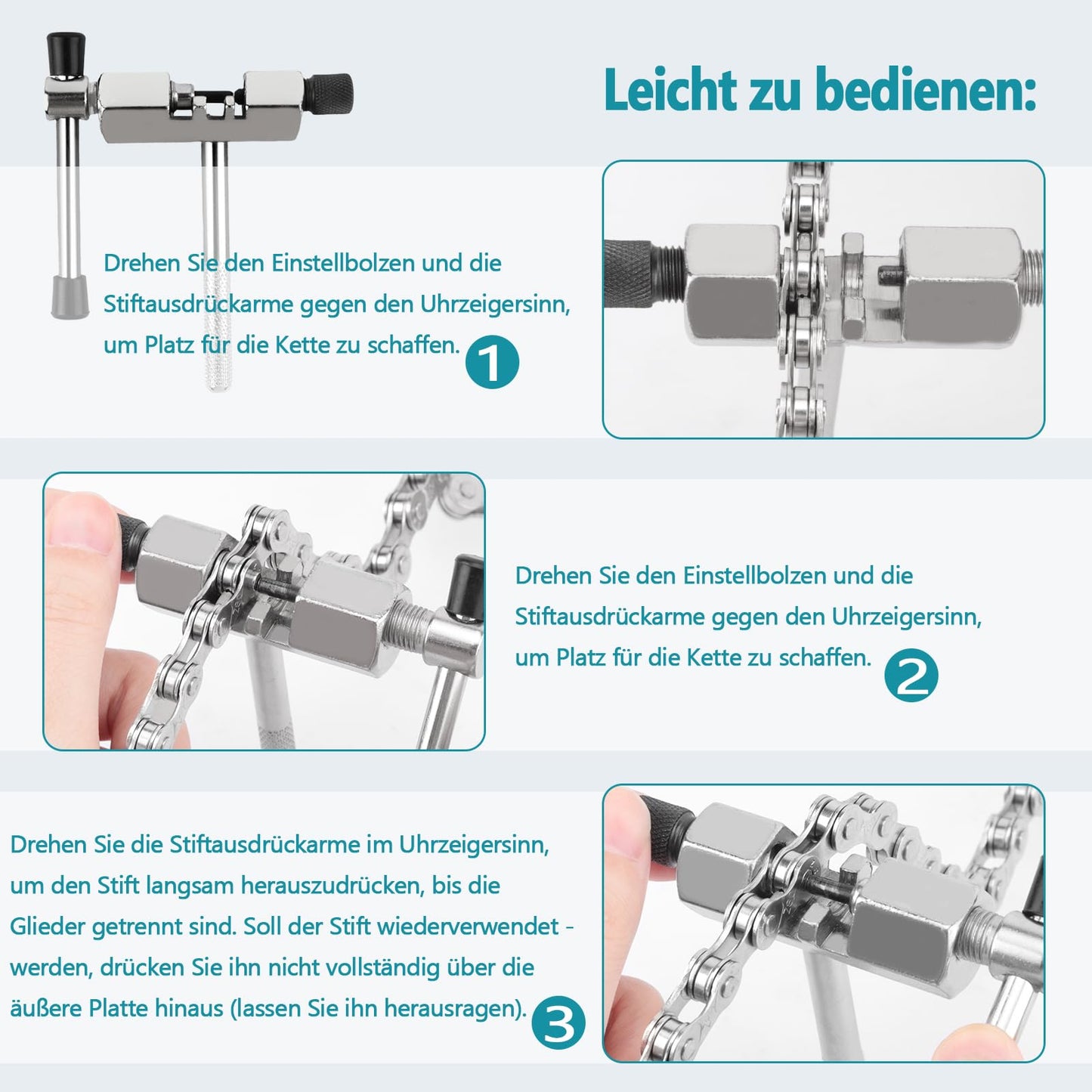 Leicht zu bedienen:

Drehen Sie den Einstellbolzen und die Stiftausdrückarme gegen den Uhrzeigersinn, um Platz für die Kette zu schaffen. 1

Drehen Sie den Einstellbolzen und die Stiftausdrückarme gegen den Uhrzeigersinn, um Platz für die Kette zu schaffen. 2

Drehen Sie die Stiftausdrückarme im Uhrzeigersinn, um den Stift langsam herauszudrücken, bis die Glieder getrennt sind. Soll der Stift wiederverwendet - werden, drücken Sie ihn nicht vollständig über die äußere Platte hinaus (lassen Sie ihn herausragen). 3