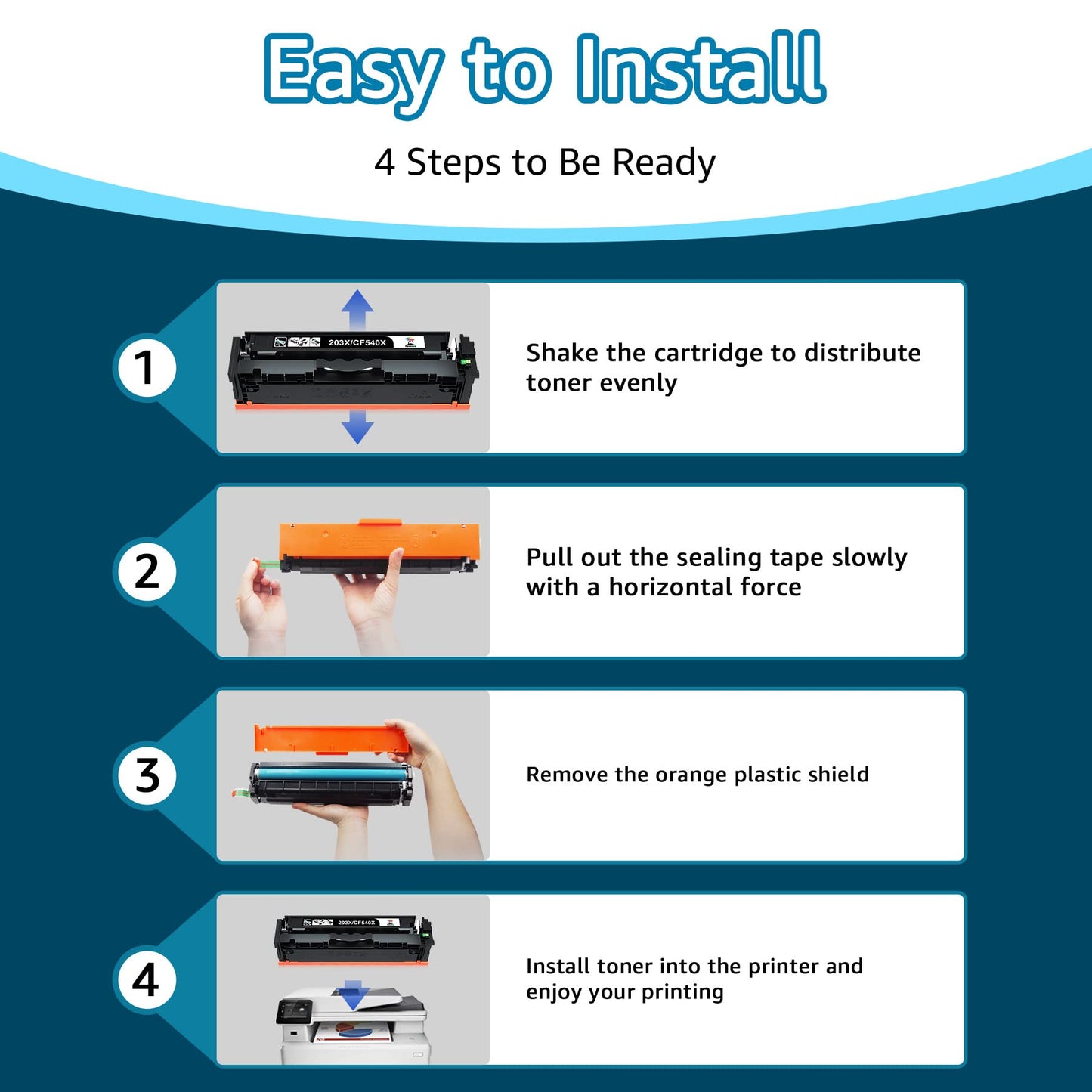 Easy to Install

4 Steps to Be Ready

1

203X/CF540X

Shake the cartridge to distribute toner evenly

2

Pull out the sealing tape slowly with a horizontal force

3

Remove the orange plastic shield

4

203X/CF540X

Install toner into the printer and enjoy your printing