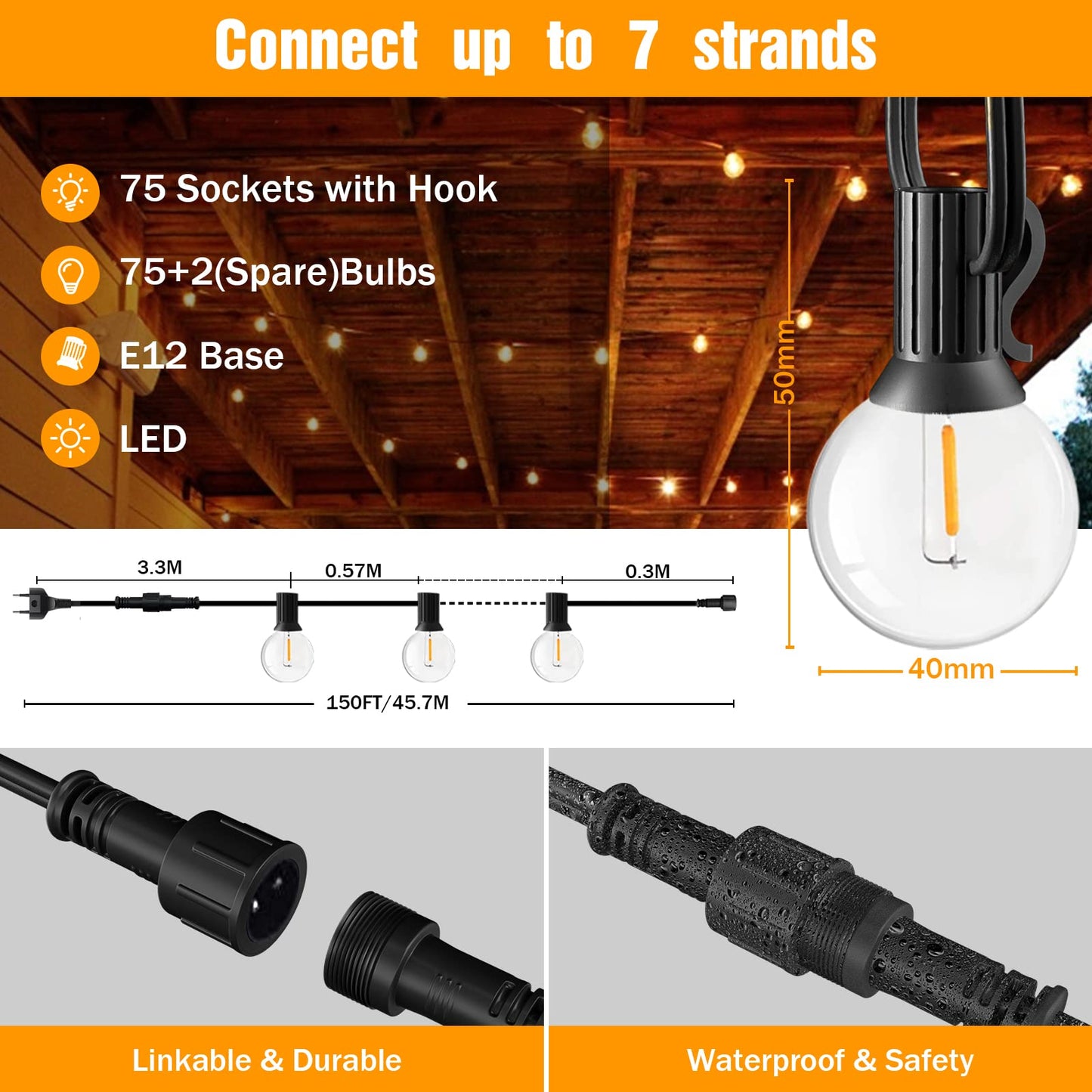 Connect up to 7 strands

75 Sockets with Hook

75+2(Spare)Bulbs

E12 Base

LED

50mm

40mm

3.3M

0.57M

0.3M

150FT/45.7M

Linkable & Durable

Waterproof & Safety