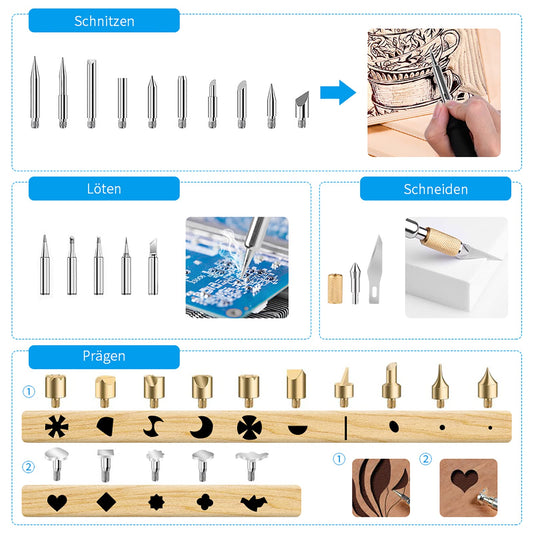 Schnitzen

Löten

Schneiden

Prägen

①

②

①

②