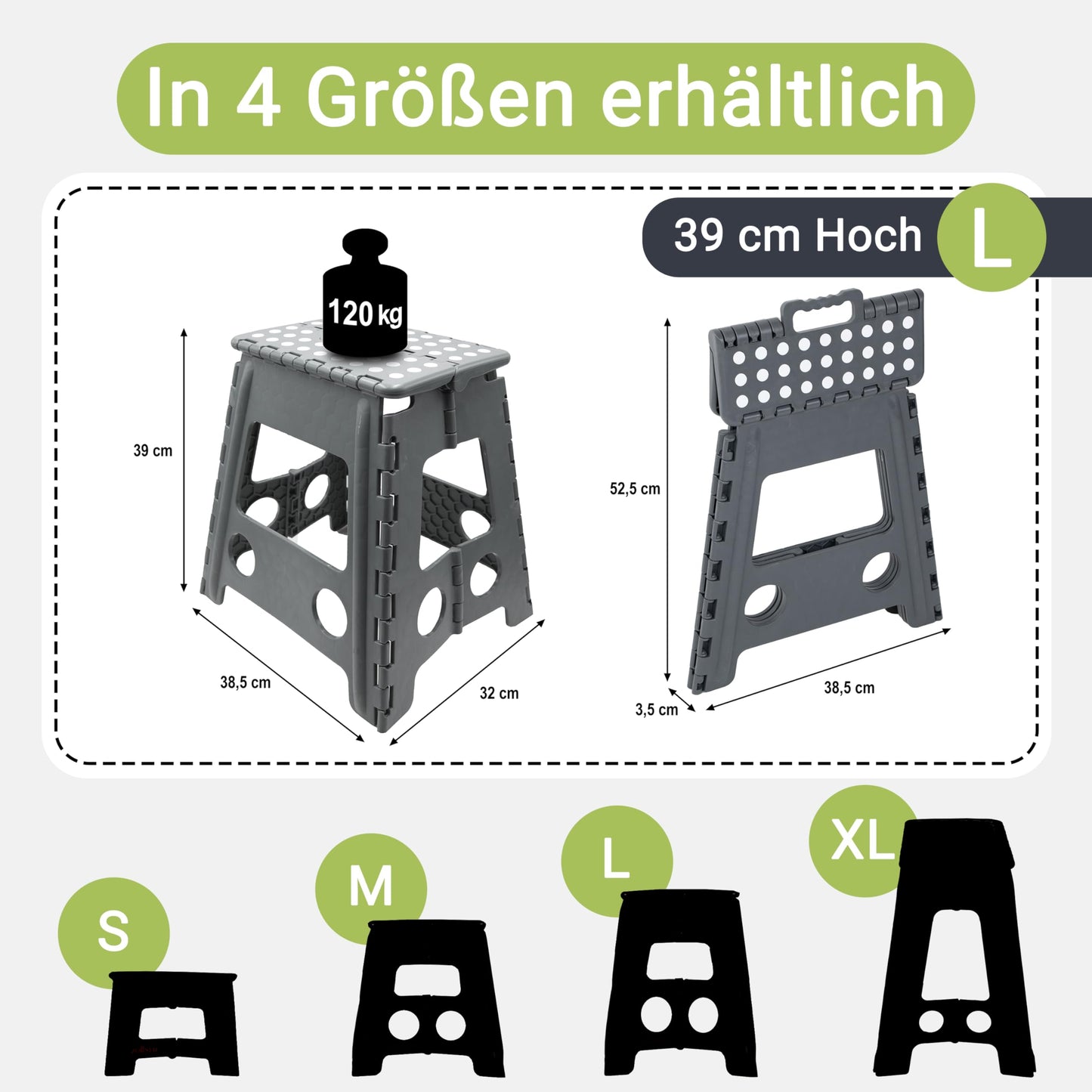 In 4 Größen erhältlich

39 cm Hoch L

120 kg

39 cm

38,5 cm

32 cm

52,5 cm

3,5 cm

38,5 cm

S

M

L

XL