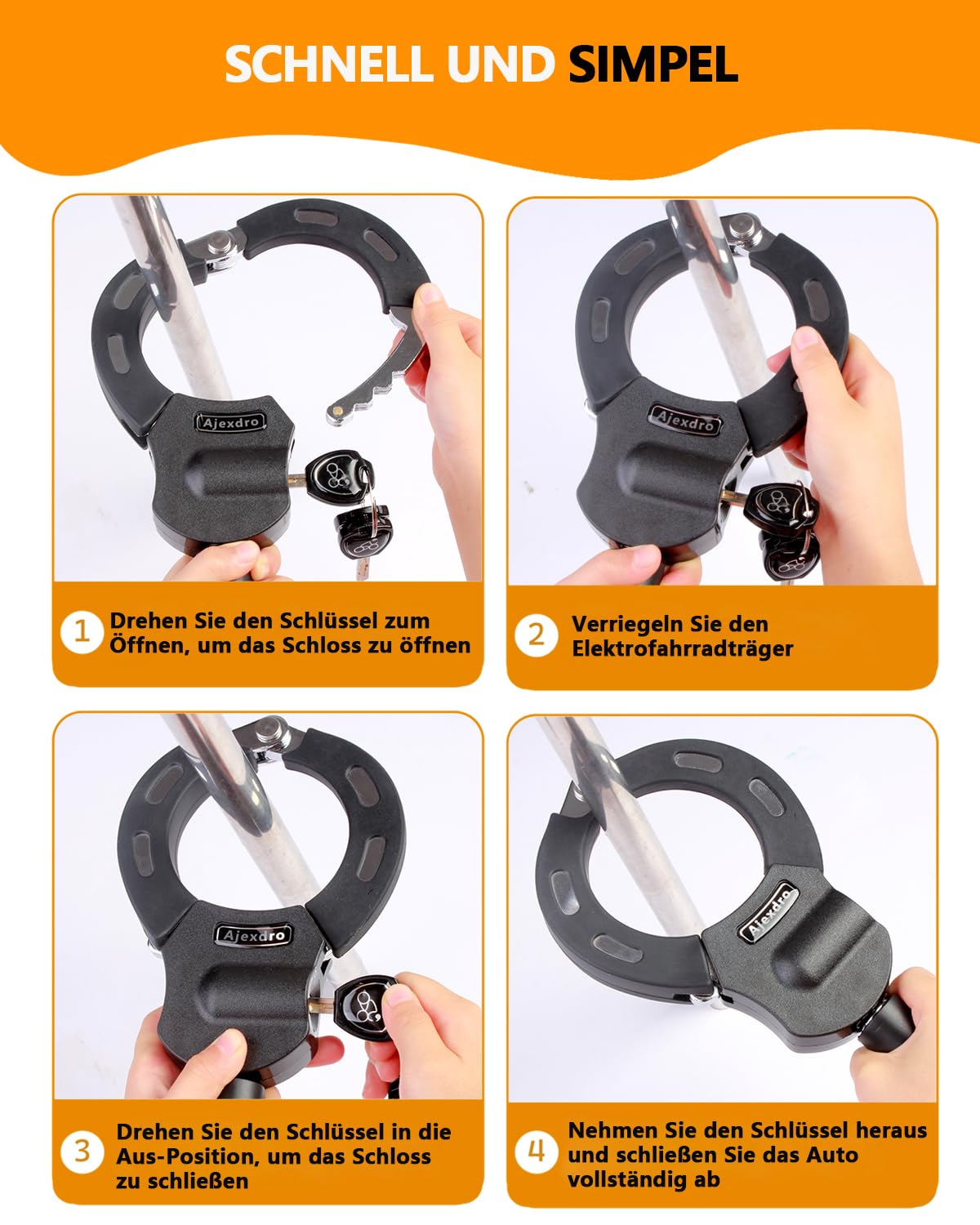 SCHNELL UND SIMPEL

Ajexdro

1 Drehen Sie den Schlüssel zum Öffnen, um das Schloss zu öffnen

Ajexdro

2 Verriegeln Sie den Elektrofahrradträger

Ajexdro

3 Drehen Sie den Schlüssel in die Aus-Position, um das Schloss zu schließen

Ajexdro

4 Nehmen Sie den Schlüssel heraus und schließen Sie das Auto vollständig ab