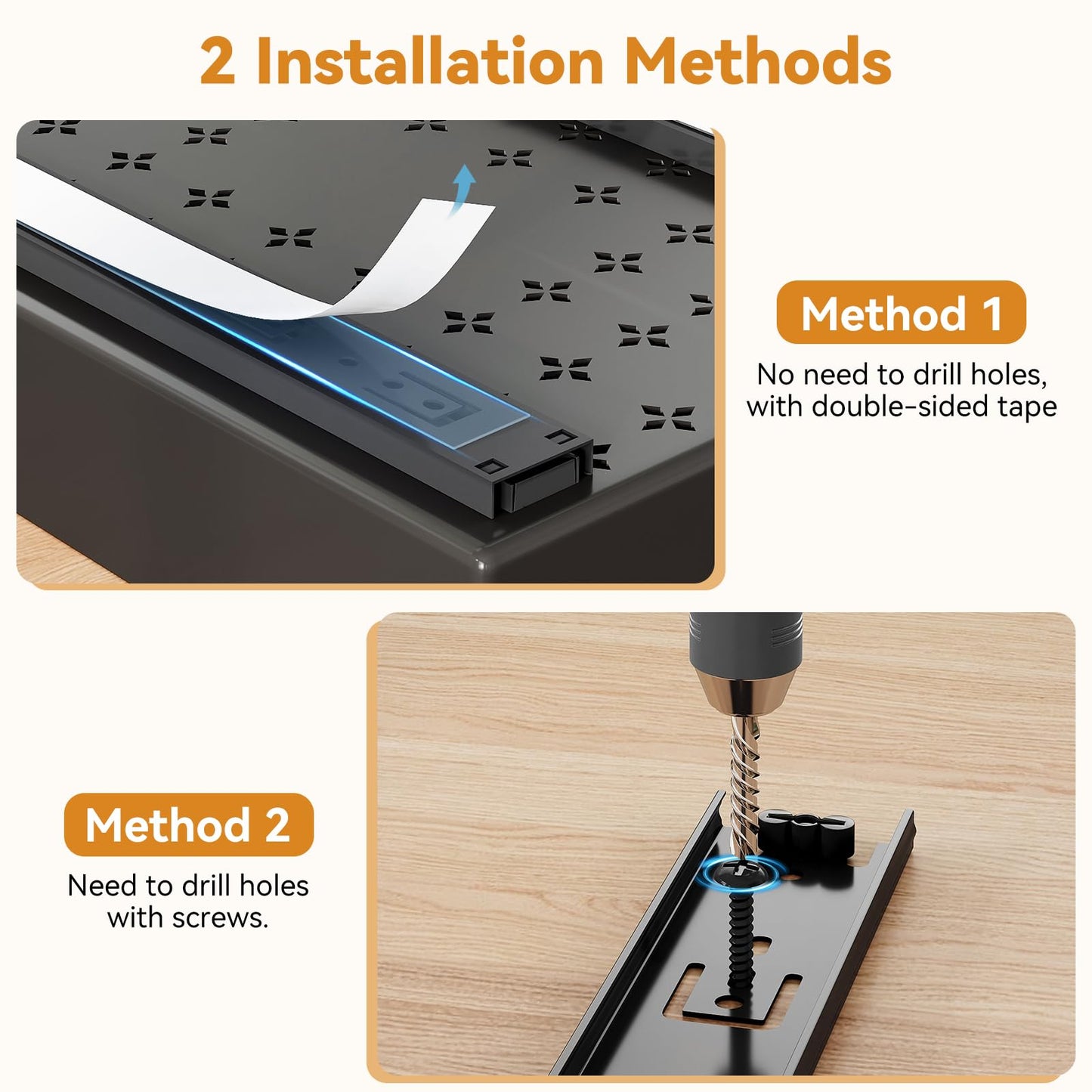 2 Installation Methods

Method 1

No need to drill holes, with double-sided tape

Method 2

Need to drill holes with screws.