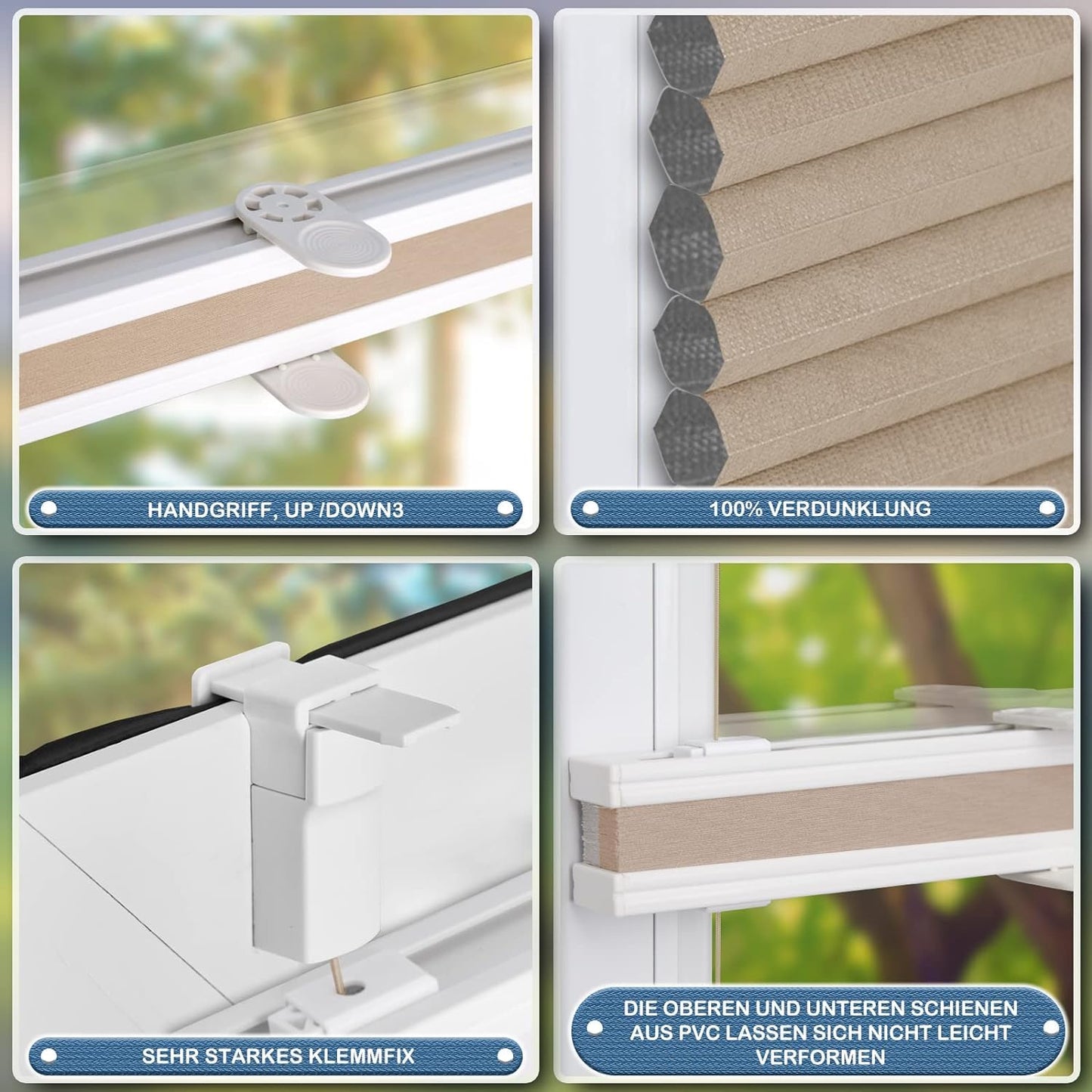 HANDGRIFF, UP /DOWN3

100% VERDUNKLUNG

SEHR STARKES KLEMMFIX

DIE OBEREN UND UNTEREN SCHIENEN AUS PVC LASSEN SICH NICHT LEICHT VERFORMEN