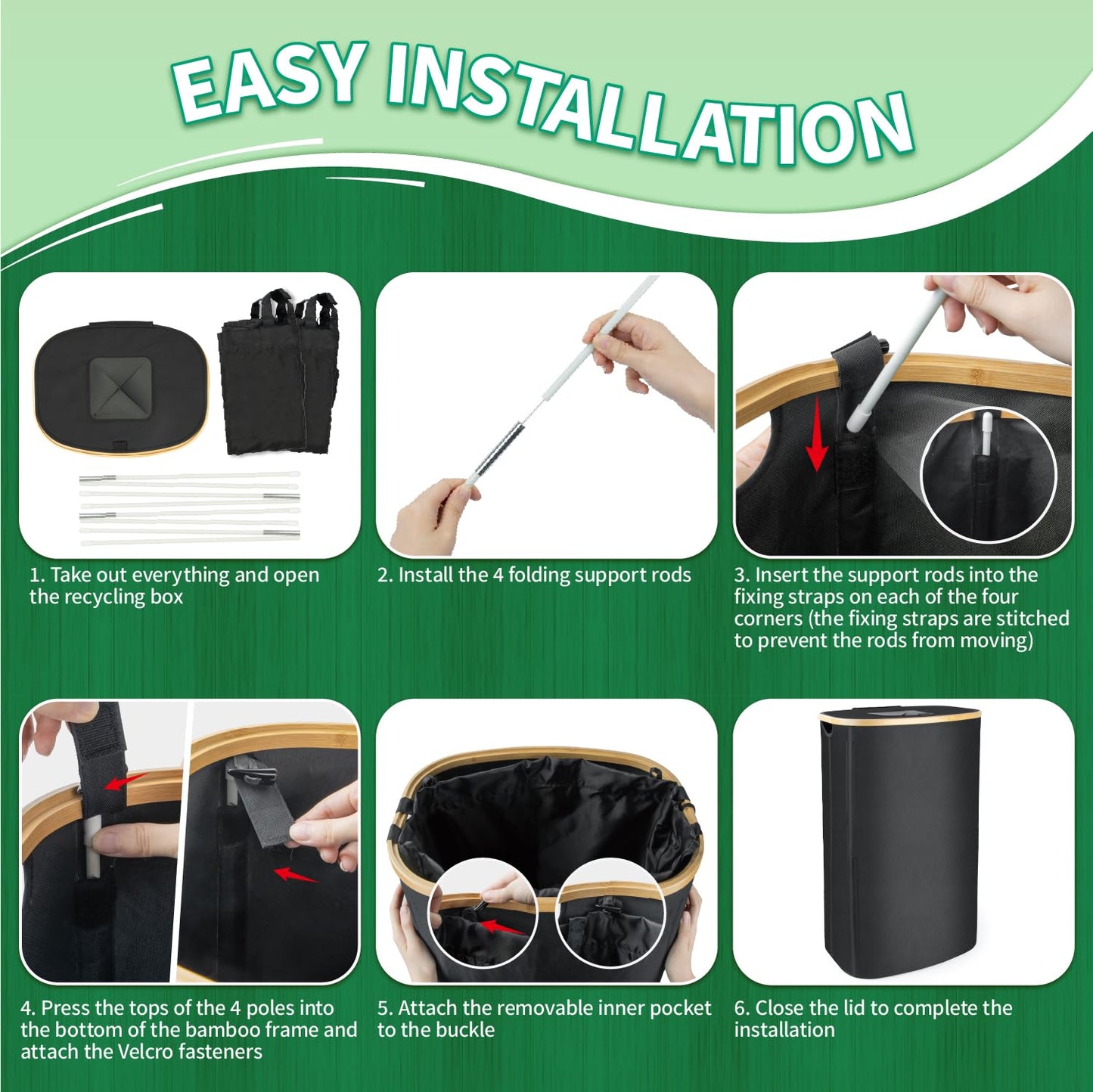 EASY INSTALLATION

1. Take out everything and open the recycling box

2. Install the 4 folding support rods

3. Insert the support rods into the fixing straps on each of the four corners (the fixing straps are stitched to prevent the rods from moving)

4. Press the tops of the 4 poles into the bottom of the bamboo frame and attach the Velcro fasteners

5. Attach the removable inner pocket to the buckle

6. Close the lid to complete the installation