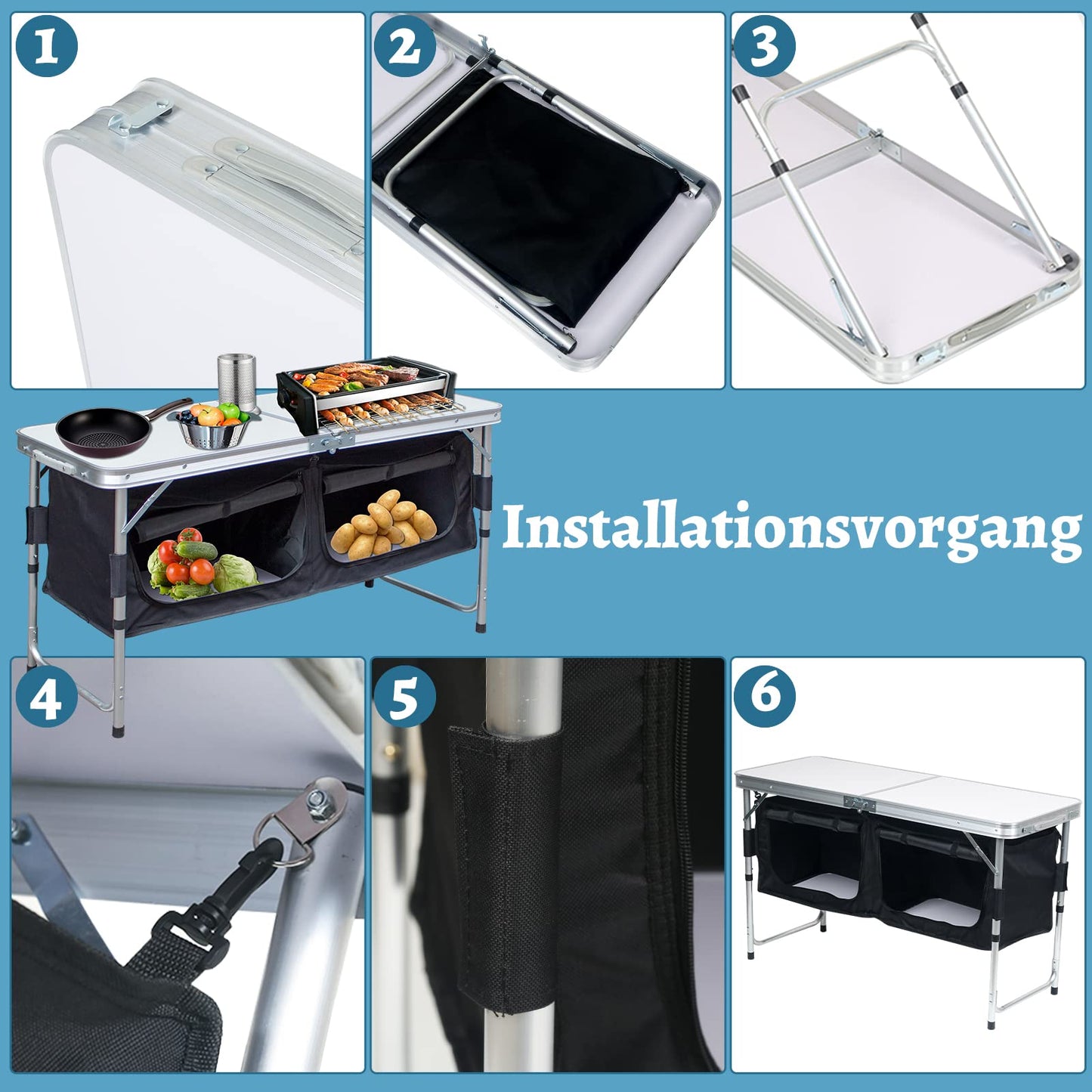 1

2

3

Installationsvorgang

4

5

6