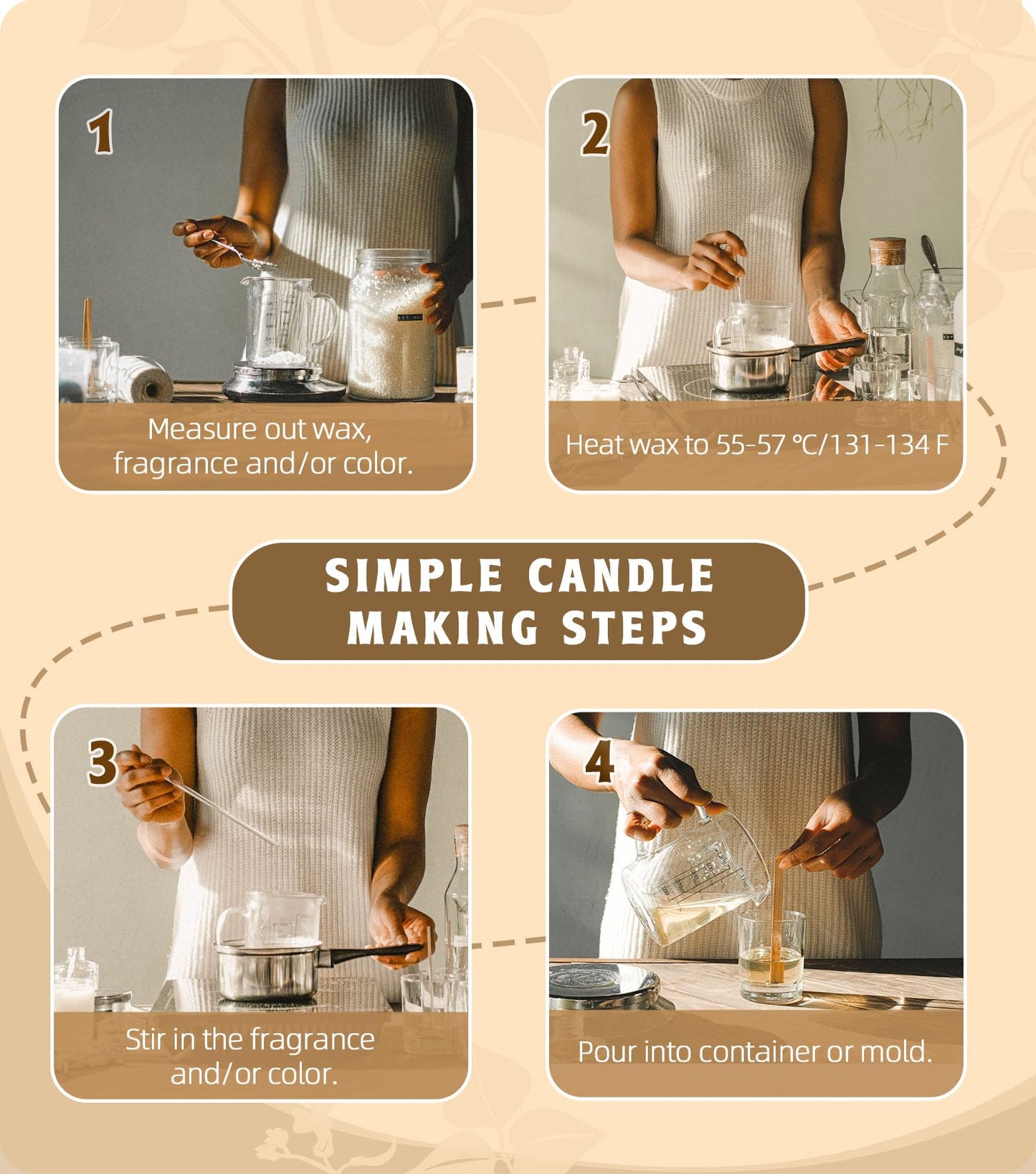 1

Measure out wax, fragrance and/or color.

2

Heat wax to 55-57 °C/131-134 F

SIMPLE CANDLE MAKING STEPS

3

Stir in the fragrance and/or color.

4

Pour into container or mold.