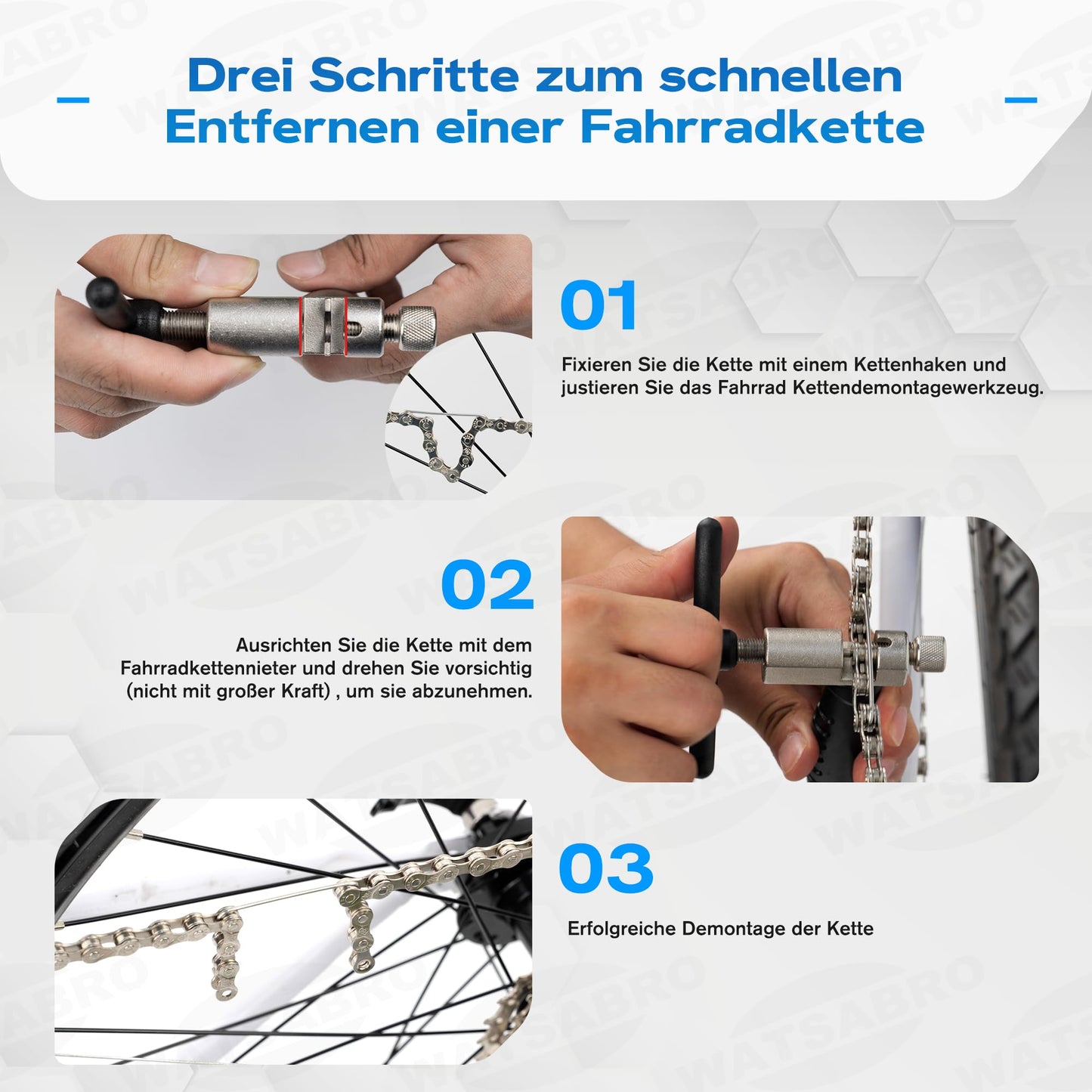 Drei Schritte zum schnellen Entfernen einer Fahrradkette

01

Fixieren Sie die Kette mit einem Kettenhaken und justieren Sie das Fahrrad Kettendemontagewerkzeug.

02

Ausrichten Sie die Kette mit dem Fahrradkettennieter und drehen Sie vorsichtig (nicht mit großer Kraft) , um sie abzunehmen.

03

Erfolgreiche Demontage der Kette

WATSABRO