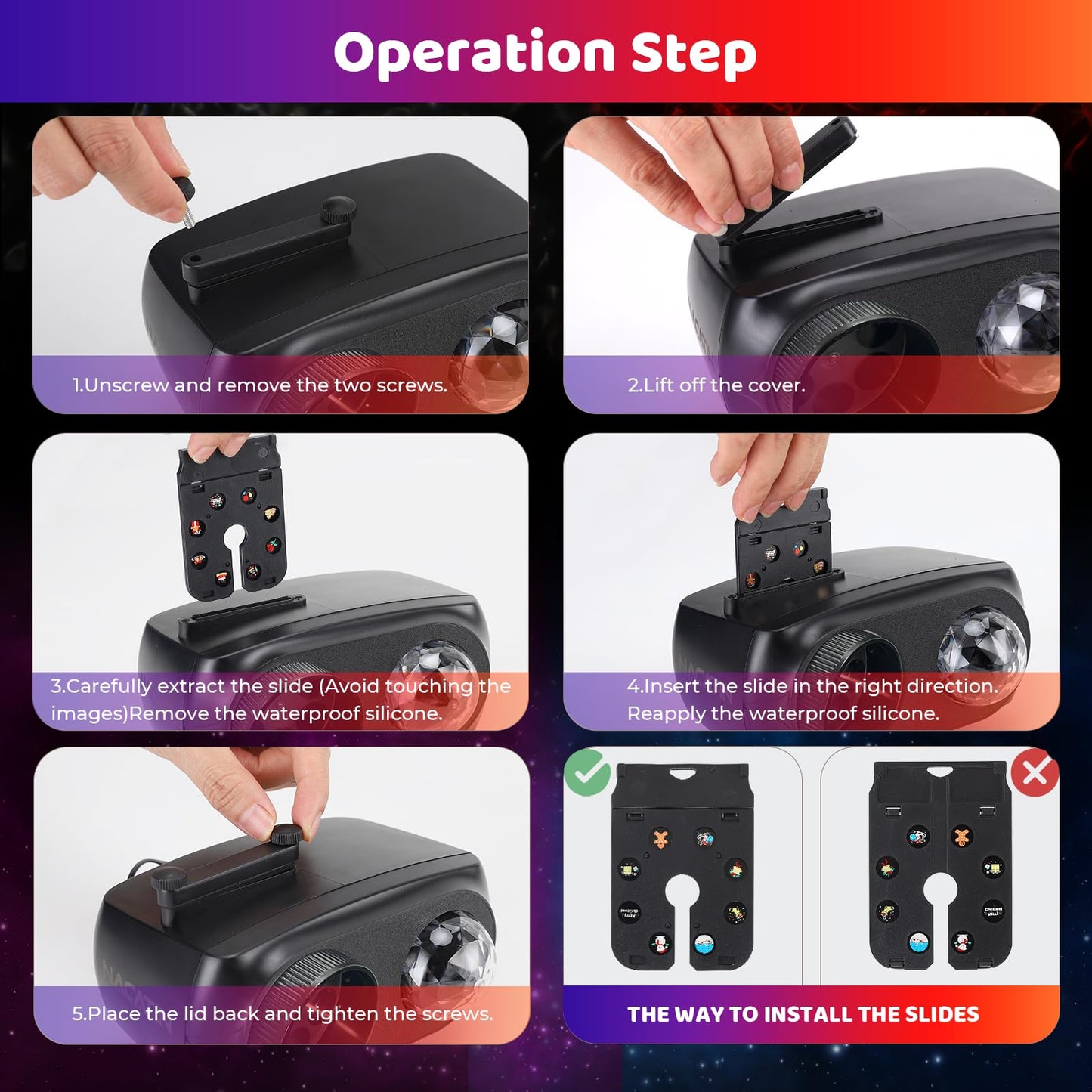 Operation Step

1.Unscrew and remove the two screws.

2.Lift off the cover.

3.Carefully extract the slide (Avoid touching the images)Remove the waterproof silicone.

4.Insert the slide in the right direction. Reapply the waterproof silicone.

5.Place the lid back and tighten the screws.

THE WAY TO INSTALL THE SLIDES