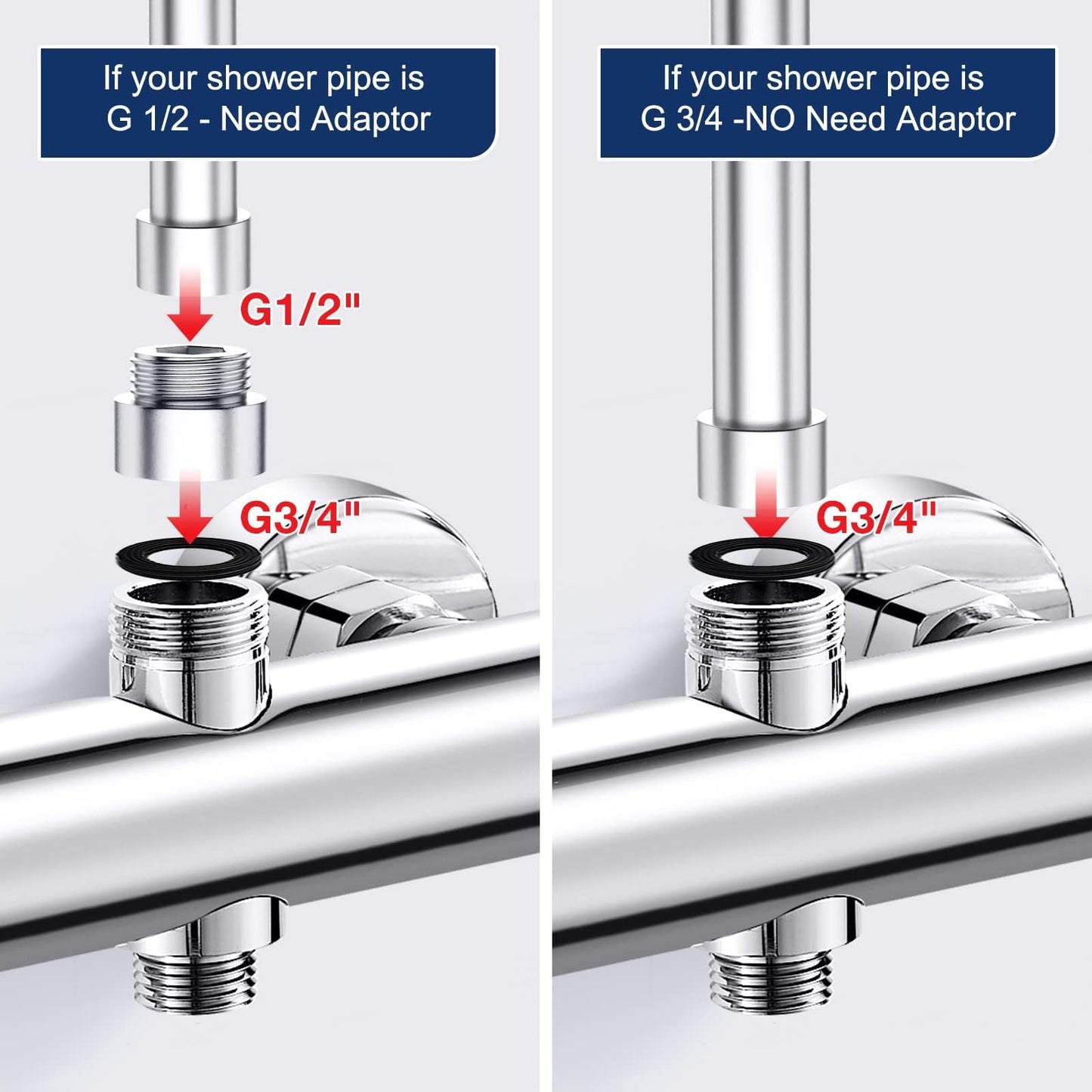 If your shower pipe is G 1/2 - Need Adaptor

G1/2"

G3/4"

If your shower pipe is G 3/4 -NO Need Adaptor

G3/4"