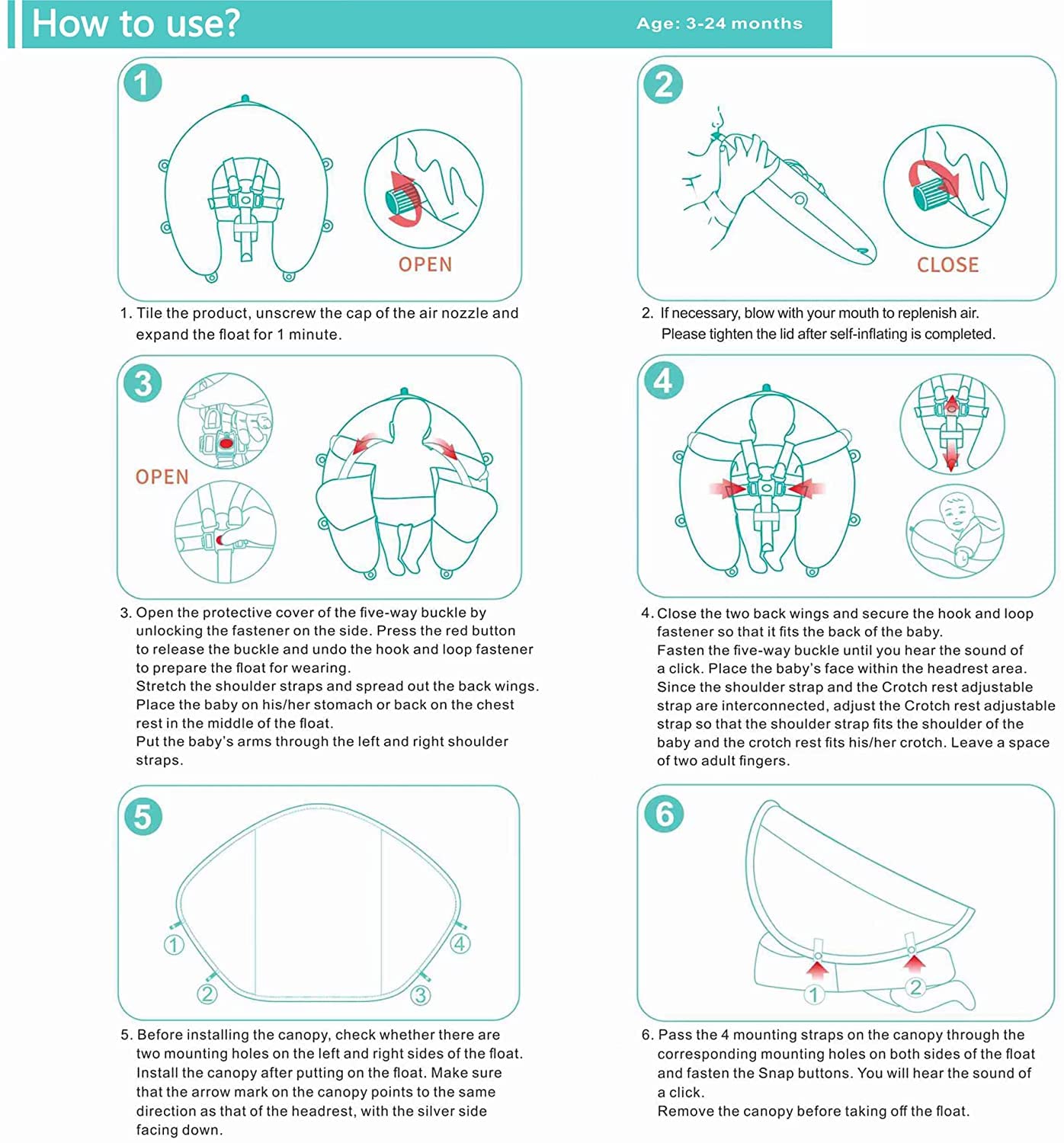 How to use?

Age: 3-24 months

1

OPEN

1. Tile the product, unscrew the cap of the air nozzle and expand the float for 1 minute.

2

CLOSE

2. If necessary, blow with your mouth to replenish air. Please tighten the lid after self-inflating is completed.

3

OPEN

3. Open the protective cover of the five-way buckle by unlocking the fastener on the side. Press the red button to release the buckle and undo the hook and loop fastener to prepare the float for wearing.
Stretch the shoulder straps and spread out the back wings.
Place the baby on his/her stomach or back on the chest rest in the middle of the float.
Put the baby's arms through the left and right shoulder straps.

4

4. Close the two back wings and secure the hook and loop fastener so that it fits the back of the baby.
Fasten the five-way buckle until you hear the sound of a click. Place the baby's face within the headrest area.
Since the shoulder strap and the Crotch rest adjustable strap are interconnected, adjust the Crotch rest adjustable strap so that the shoulder strap fits the shoulder of the baby and the crotch rest fits his/her crotch. Leave a space of two adult fingers.

5

①
②
③
④

5. Before installing the canopy, check whether there are two mounting holes on the left and right sides of the float.
Install the canopy after putting on the float. Make sure that the arrow mark on the canopy points to the same direction as that of the headrest, with the silver side facing down.

6

①
②

6. Pass the 4 mounting straps on the canopy through the corresponding mounting holes on both sides of the float and fasten the Snap buttons. You will hear the sound of a click.
Remove the canopy before taking off the float.