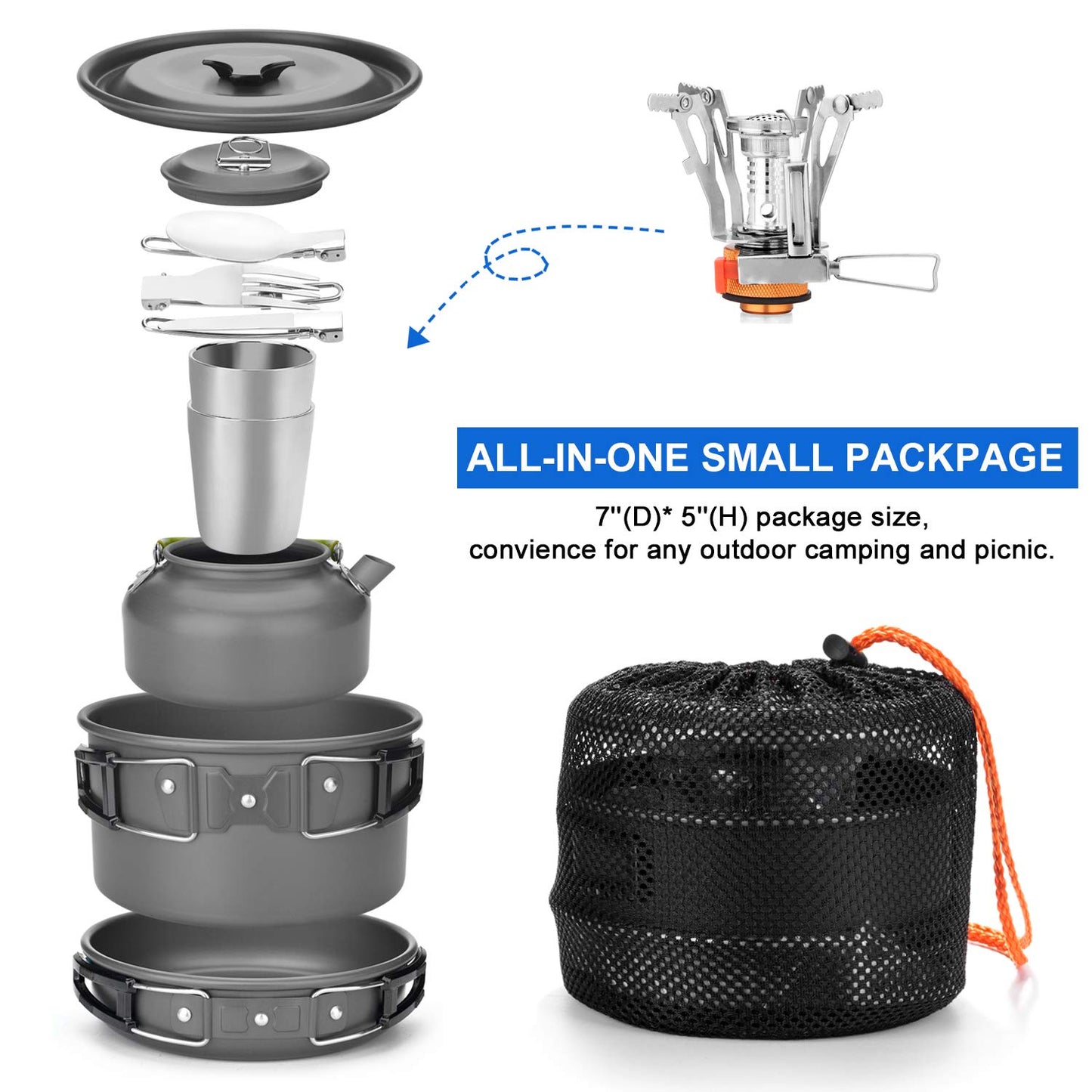 ALL-IN-ONE SMALL PACKPAGE

7''(D)* 5''(H) package size,
convience for any outdoor camping and picnic.