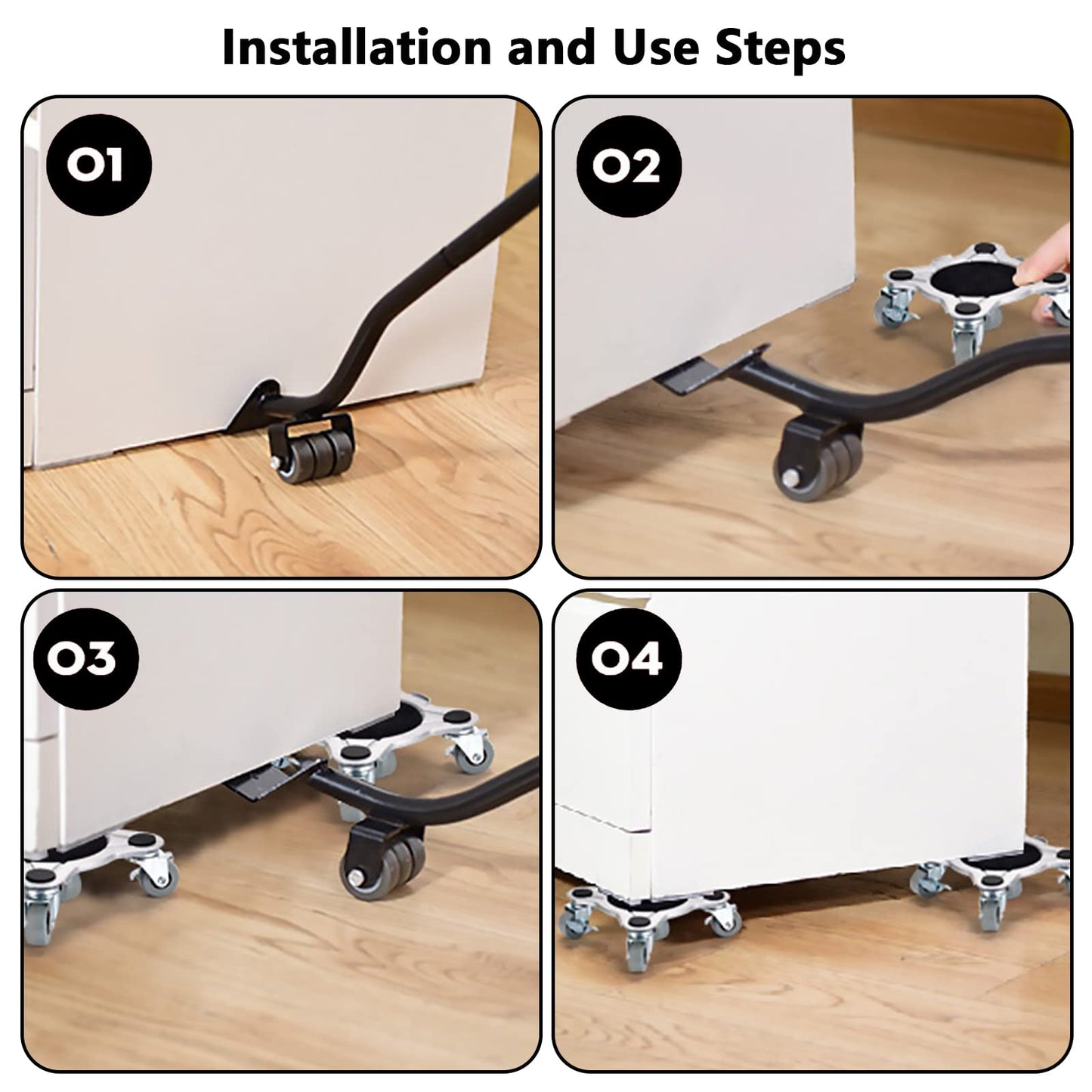 Installation and Use Steps

01

02

03

04