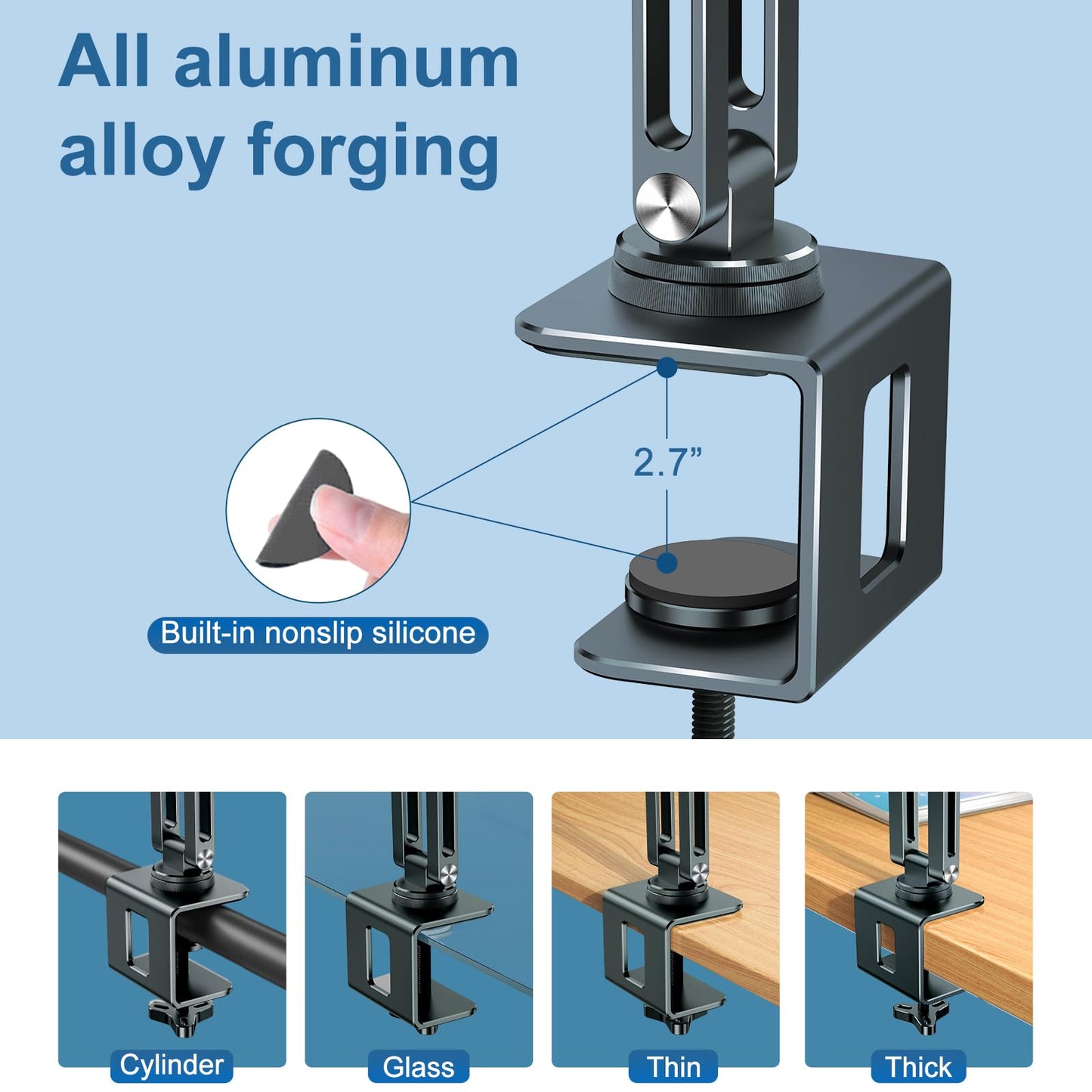 All aluminum alloy forging

2.7”

Built-in nonslip silicone

Cylinder

Glass

Thin

Thick