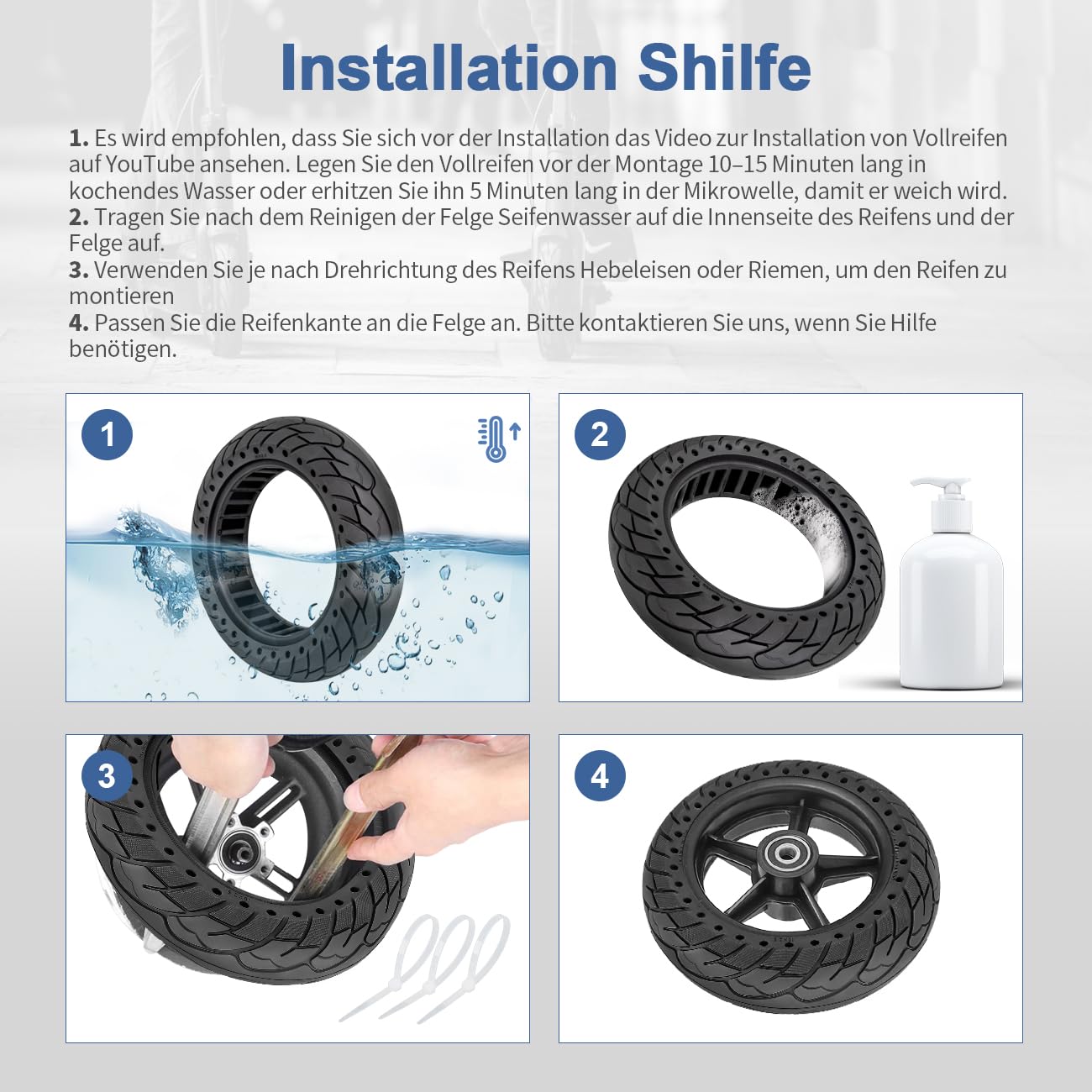 Installation Shilfe

1. Es wird empfohlen, dass Sie sich vor der Installation das Video zur Installation von Vollreifen auf YouTube ansehen. Legen Sie den Vollreifen vor der Montage 10–15 Minuten lang in kochendes Wasser oder erhitzen Sie ihn 5 Minuten lang in der Mikrowelle, damit er weich wird.
2. Tragen Sie nach dem Reinigen der Felge Seifenwasser auf die Innenseite des Reifens und der Felge auf.
3. Verwenden Sie je nach Drehrichtung des Reifens Hebeleisen oder Riemen, um den Reifen zu montieren
4. Passen Sie die Reifenkante an die Felge an. Bitte kontaktieren Sie uns, wenn Sie Hilfe benötigen.

1

2

3

4