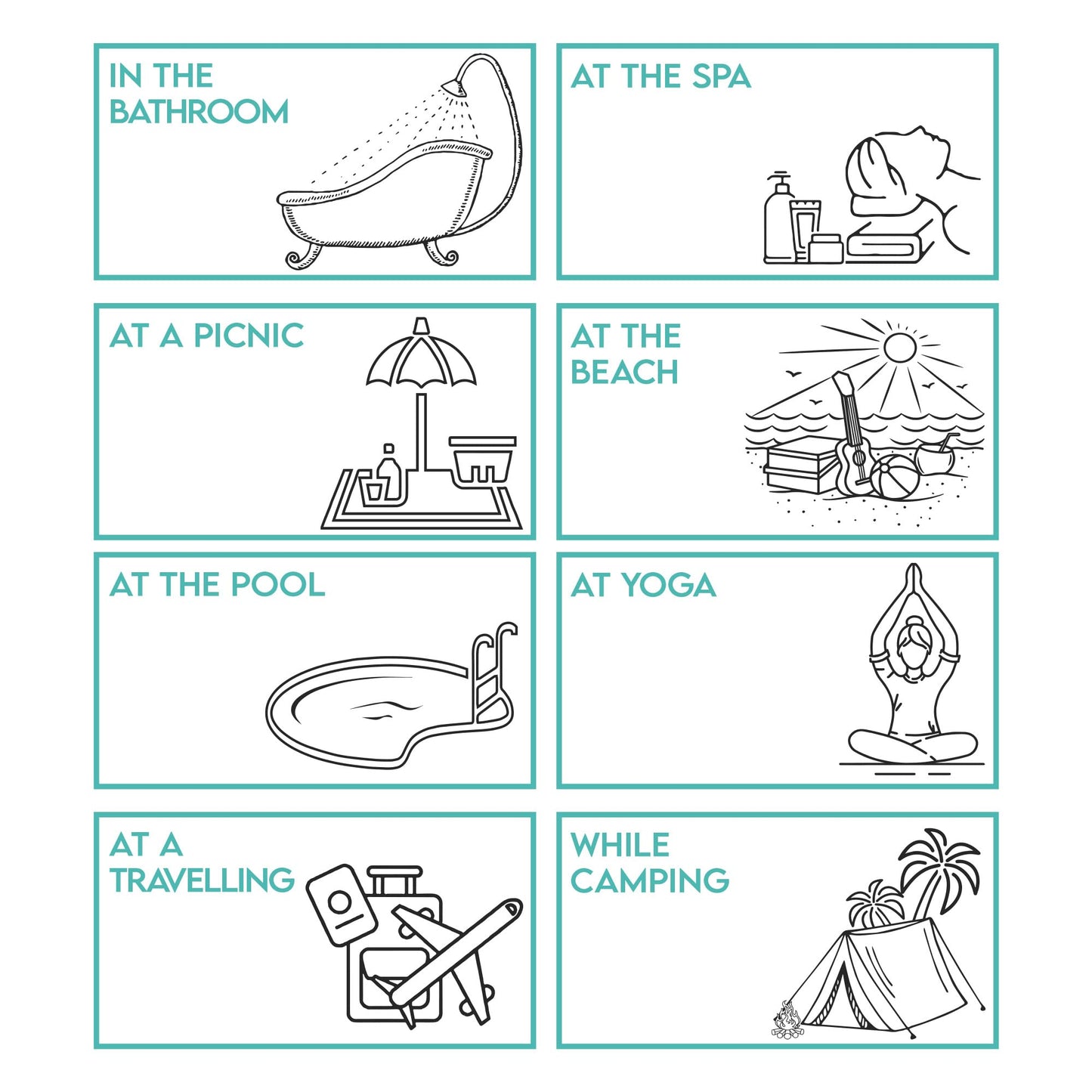 IN THE BATHROOM

AT THE SPA

AT A PICNIC

AT THE BEACH

AT THE POOL

AT YOGA

AT A TRAVELLING

WHILE CAMPING