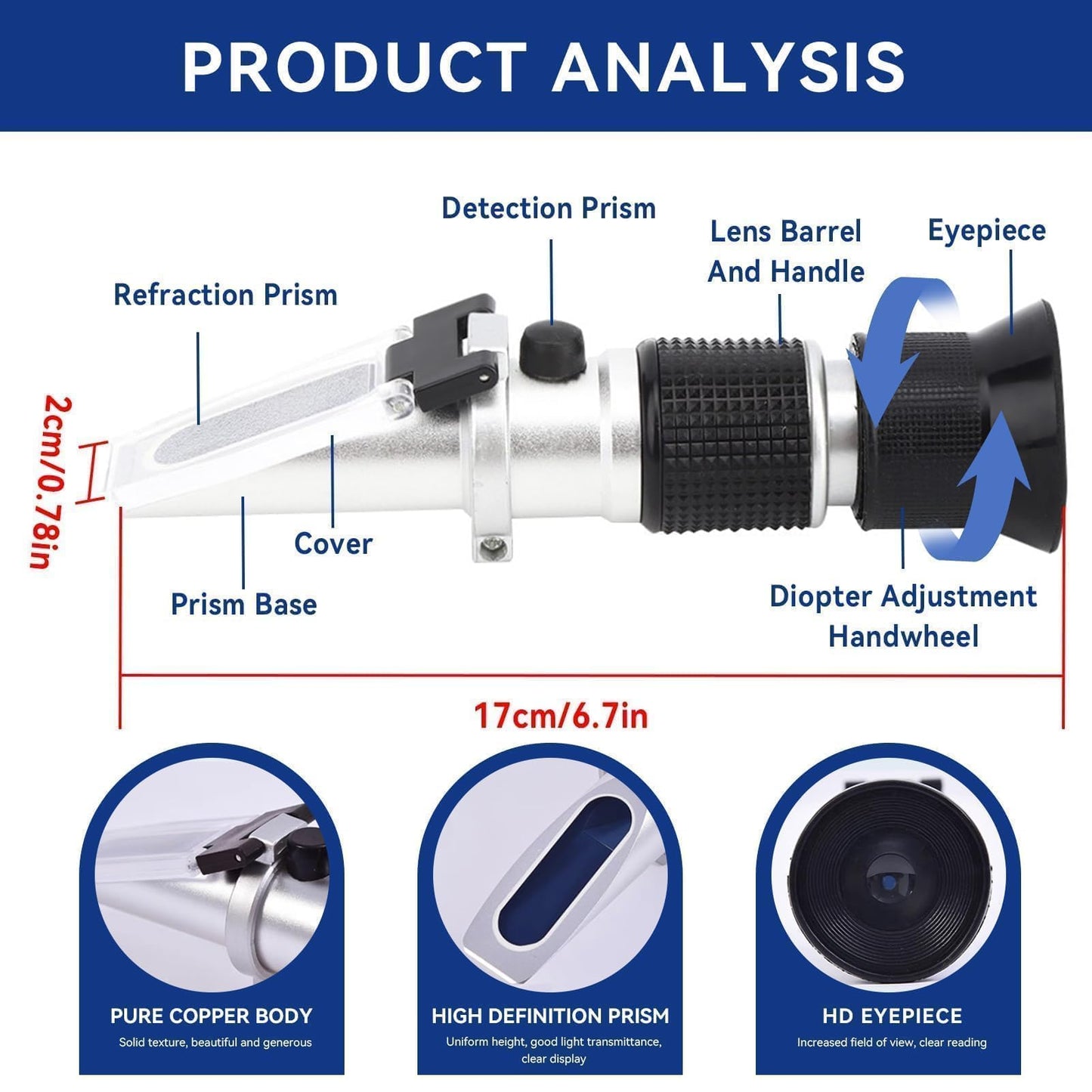 PRODUCT ANALYSIS

Detection Prism

Lens Barrel And Handle

Eyepiece

Refraction Prism

2cm/0.78in

Cover

Prism Base

Diopter Adjustment Handwheel

17cm/6.7in

PURE COPPER BODY
Solid texture, beautiful and generous

HIGH DEFINITION PRISM
Uniform height, good light transmittance, clear display

HD EYEPIECE
Increased field of view, clear reading