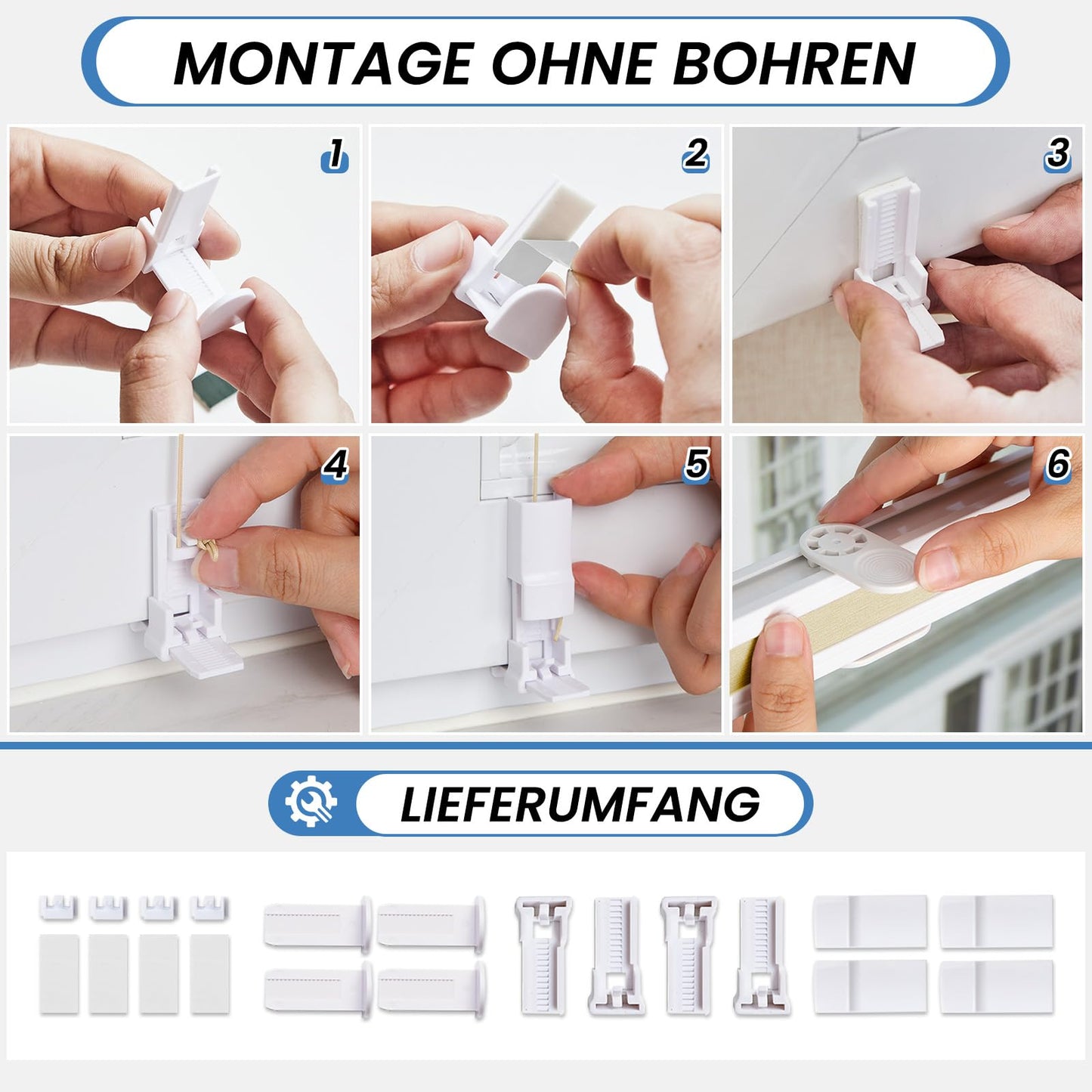 MONTAGE OHNE BOHREN

1

2

3

4

5

6

LIEFERUMFANG