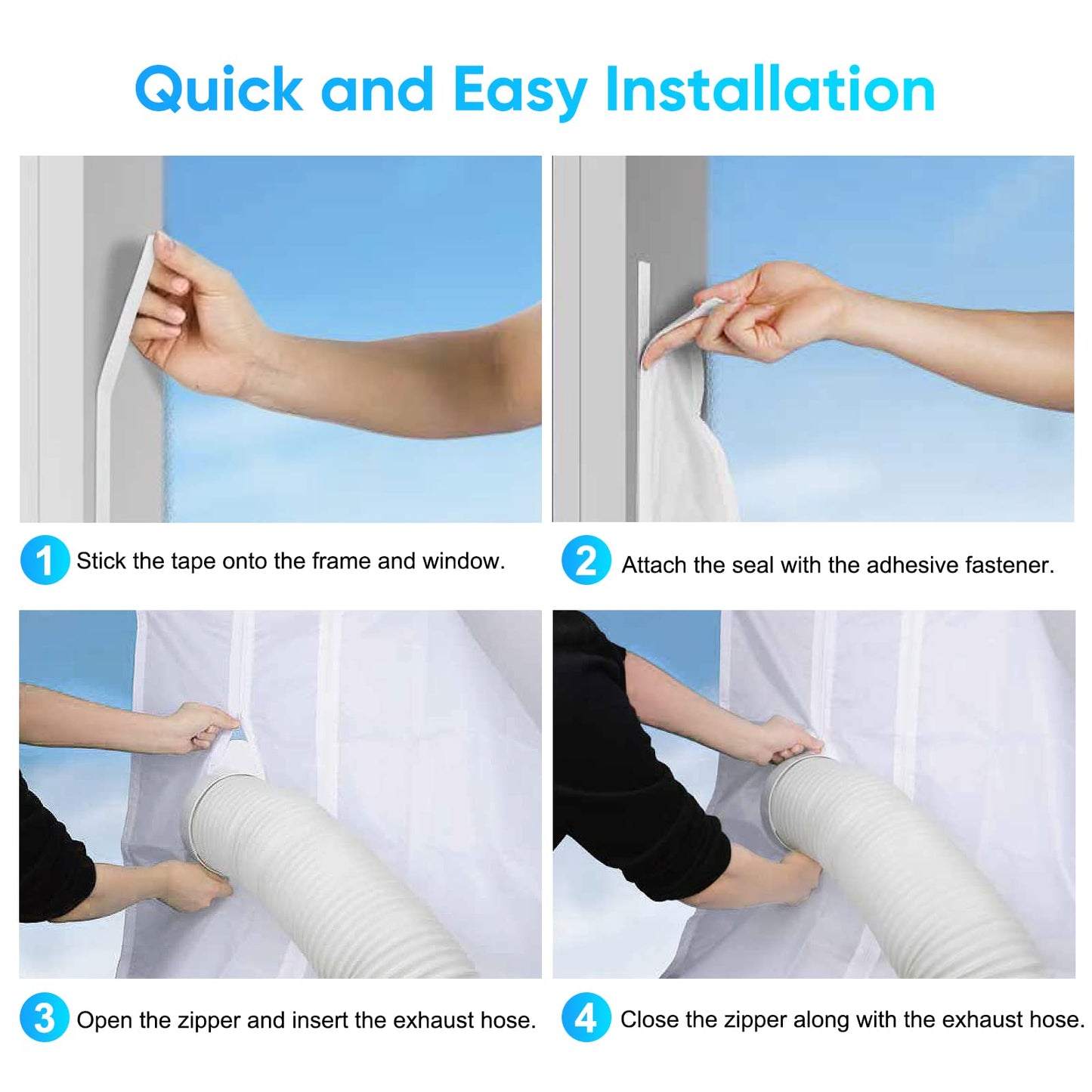 Quick and Easy Installation

1 Stick the tape onto the frame and window.

2 Attach the seal with the adhesive fastener.

3 Open the zipper and insert the exhaust hose.

4 Close the zipper along with the exhaust hose.