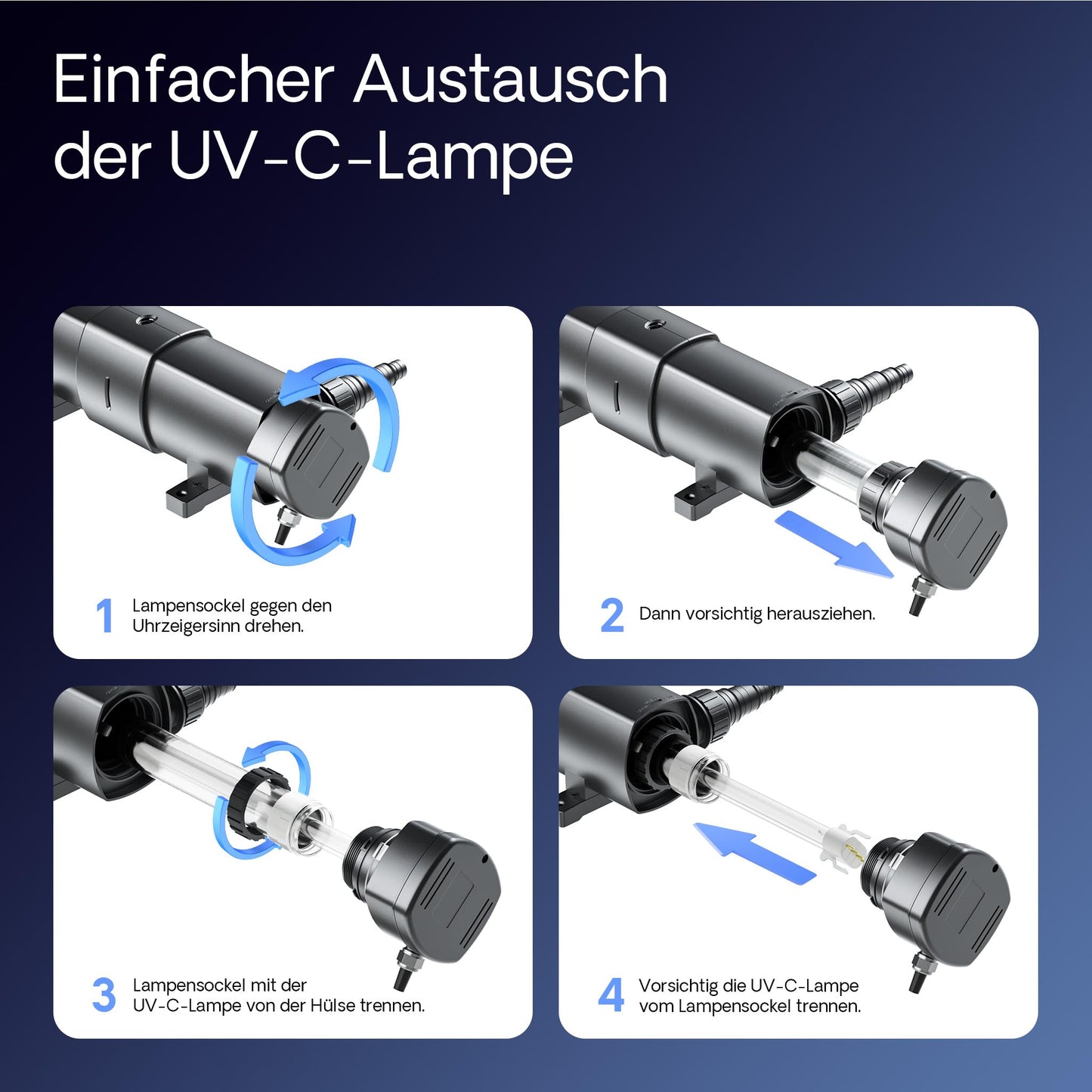 Einfacher Austausch der UV-C-Lampe

1 Lampensockel gegen den Uhrzeigersinn drehen.

2 Dann vorsichtig herausziehen.

3 Lampensockel mit der UV-C-Lampe von der Hülse trennen.

4 Vorsichtig die UV-C-Lampe vom Lampensockel trennen.