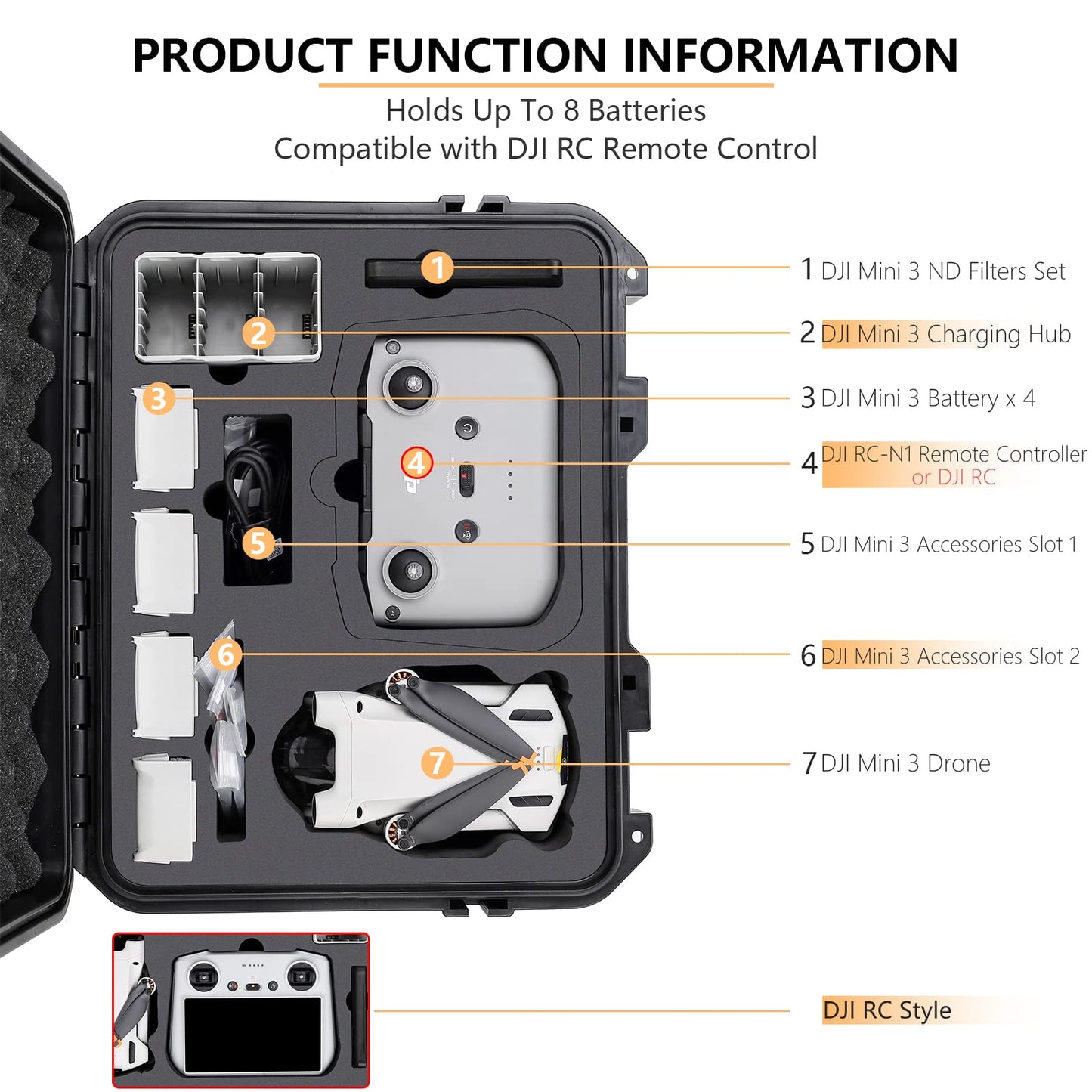 PRODUCT FUNCTION INFORMATION

Holds Up To 8 Batteries
Compatible with DJI RC Remote Control

1
2
3
4
5
6
7

1 DJI Mini 3 ND Filters Set

2 DJI Mini 3 Charging Hub

3 DJI Mini 3 Battery x 4

4 DJI RC-N1 Remote Controller or DJI RC

5 DJI Mini 3 Accessories Slot 1

6 DJI Mini 3 Accessories Slot 2

7 DJI Mini 3 Drone

DJI RC Style