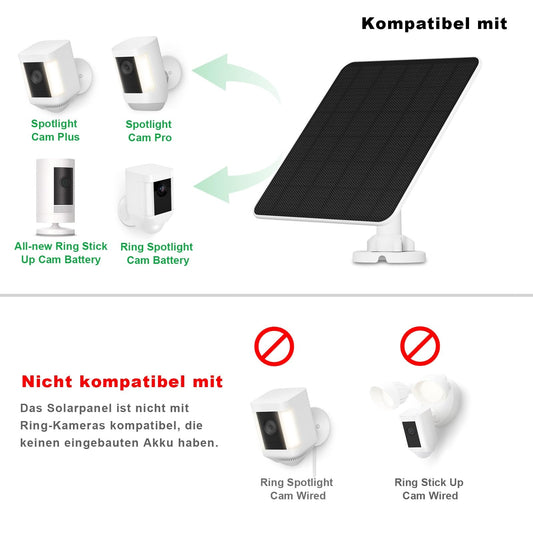 Kompatibel mit

Spotlight Cam Plus

Spotlight Cam Pro

All-new Ring Stick Up Cam Battery

Ring Spotlight Cam Battery

Nicht kompatibel mit

Das Solarpanel ist nicht mit Ring-Kameras kompatibel, die keinen eingebauten Akku haben.

Ring Spotlight Cam Wired

Ring Stick Up Cam Wired