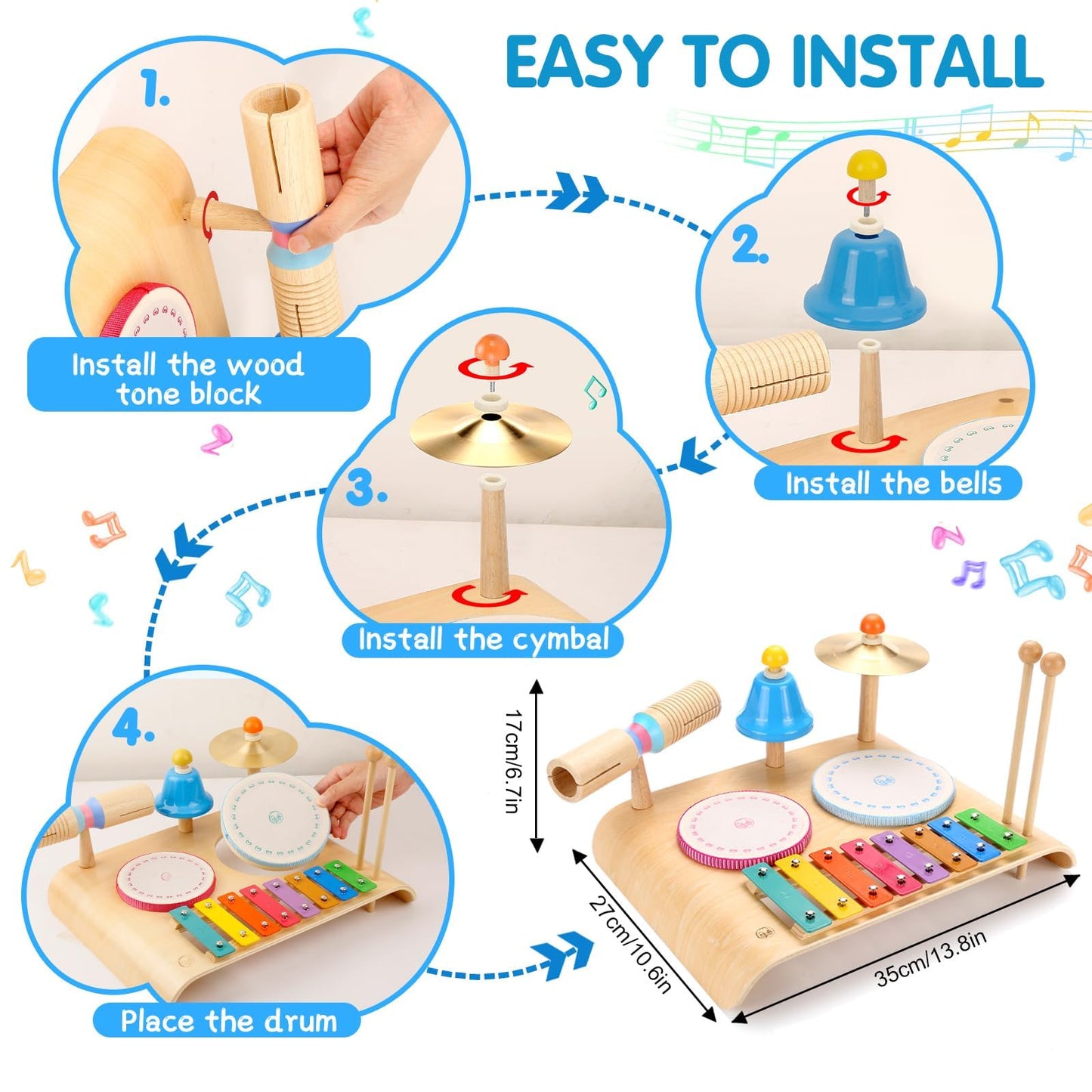 EASY TO INSTALL

1.

Install the wood tone block

2.

Install the bells

3.

Install the cymbal

4.

Place the drum

17cm/6.7in

27cm/10.6in

35cm/13.8in