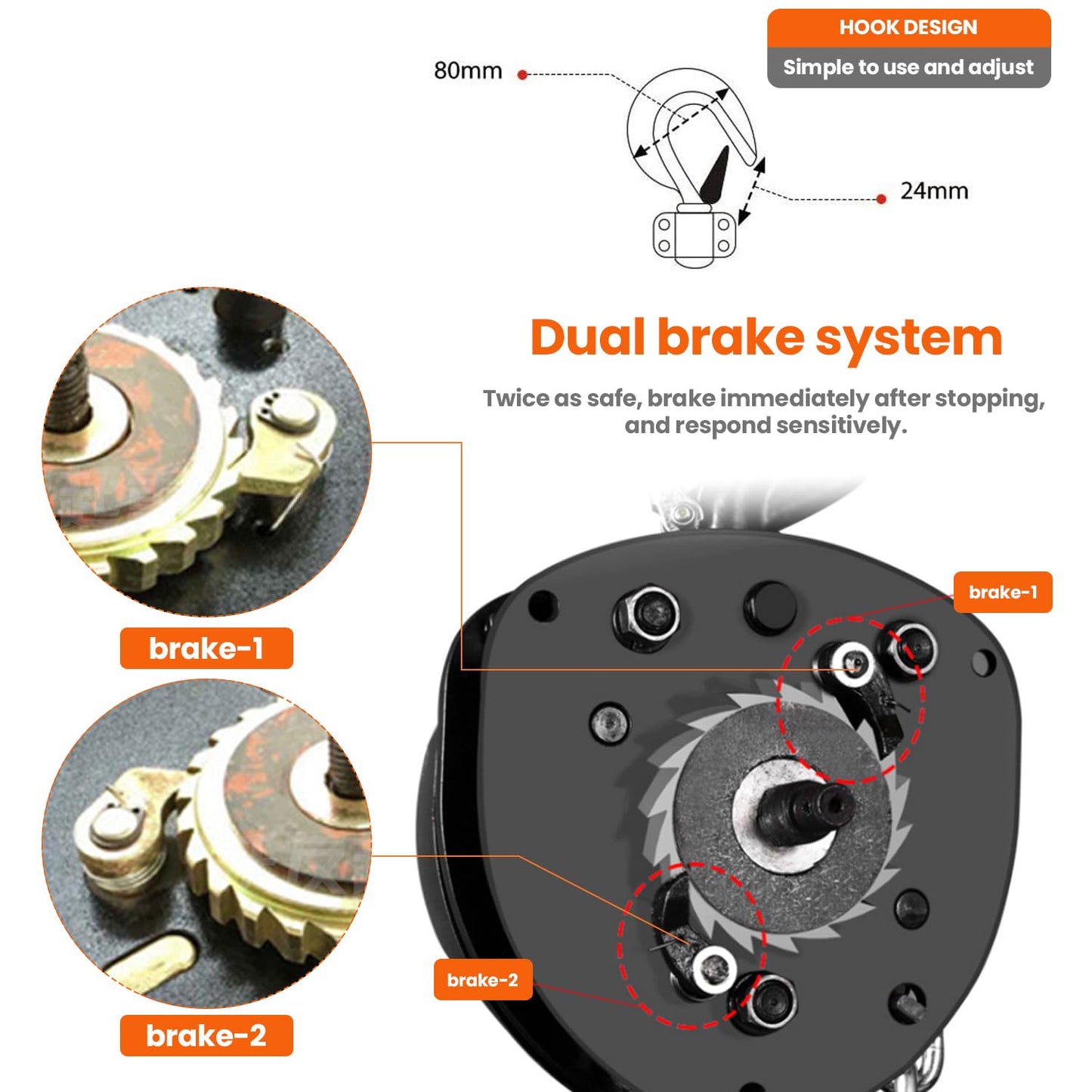 HOOK DESIGN
Simple to use and adjust

80mm

24mm

Dual brake system

Twice as safe, brake immediately after stopping, and respond sensitively.

brake-1

brake-1

brake-2

brake-2