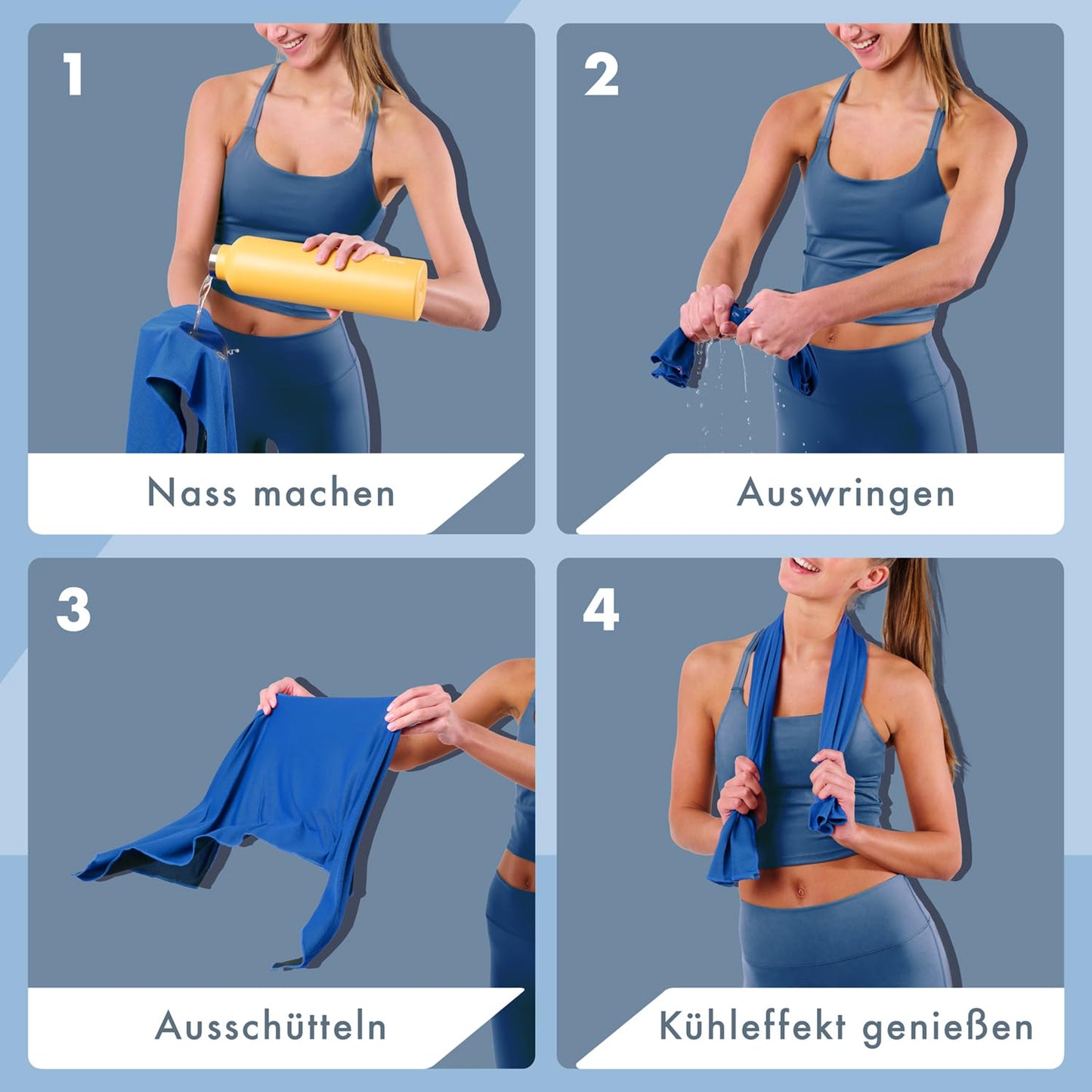 1

Nass machen

2

Auswringen

3

Ausschütteln

4

Kühleffekt genießen