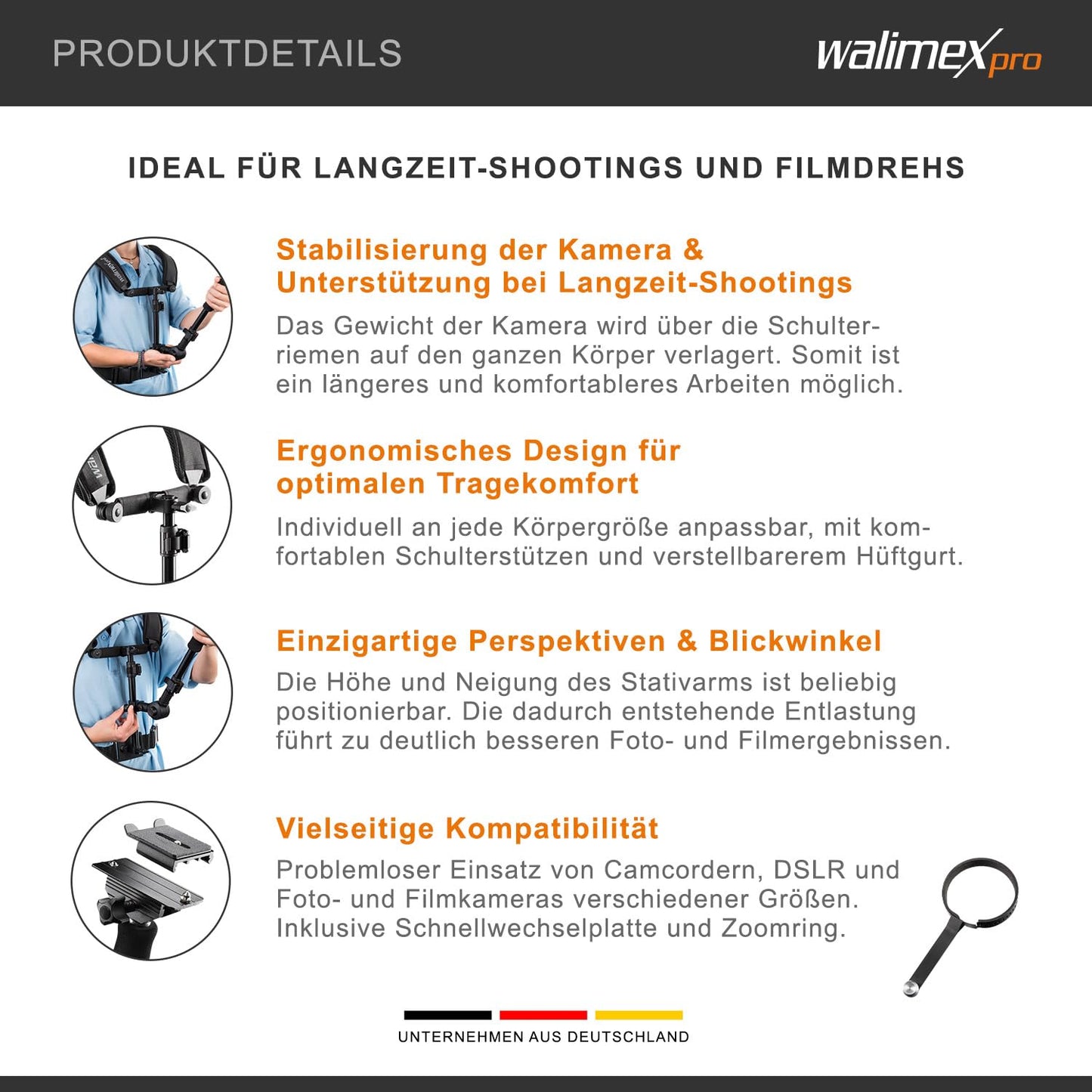 PRODUKTDETAILS

walimex pro

IDEAL FÜR LANGZEIT-SHOOTINGS UND FILMDREHS

Stabilisierung der Kamera & Unterstützung bei Langzeit-Shootings

Das Gewicht der Kamera wird über die Schulterriemen auf den ganzen Körper verlagert. Somit ist ein längeres und komfortableres Arbeiten möglich.

Ergonomisches Design für optimalen Tragekomfort

Individuell an jede Körpergröße anpassbar, mit komfortablen Schulterstützen und verstellbarerem Hüftgurt.

Einzigartige Perspektiven & Blickwinkel

Die Höhe und Neigung des Stativarms ist beliebig positionierbar. Die dadurch entstehende Entlastung führt zu deutlich besseren Foto- und Filmergebnissen.

Vielseitige Kompatibilität

Problemloser Einsatz von Camcordern, DSLR und Foto- und Filmkameras verschiedener Größen. Inklusive Schnellwechselplatte und Zoomring.

UNTERNEHMEN AUS DEUTSCHLAND