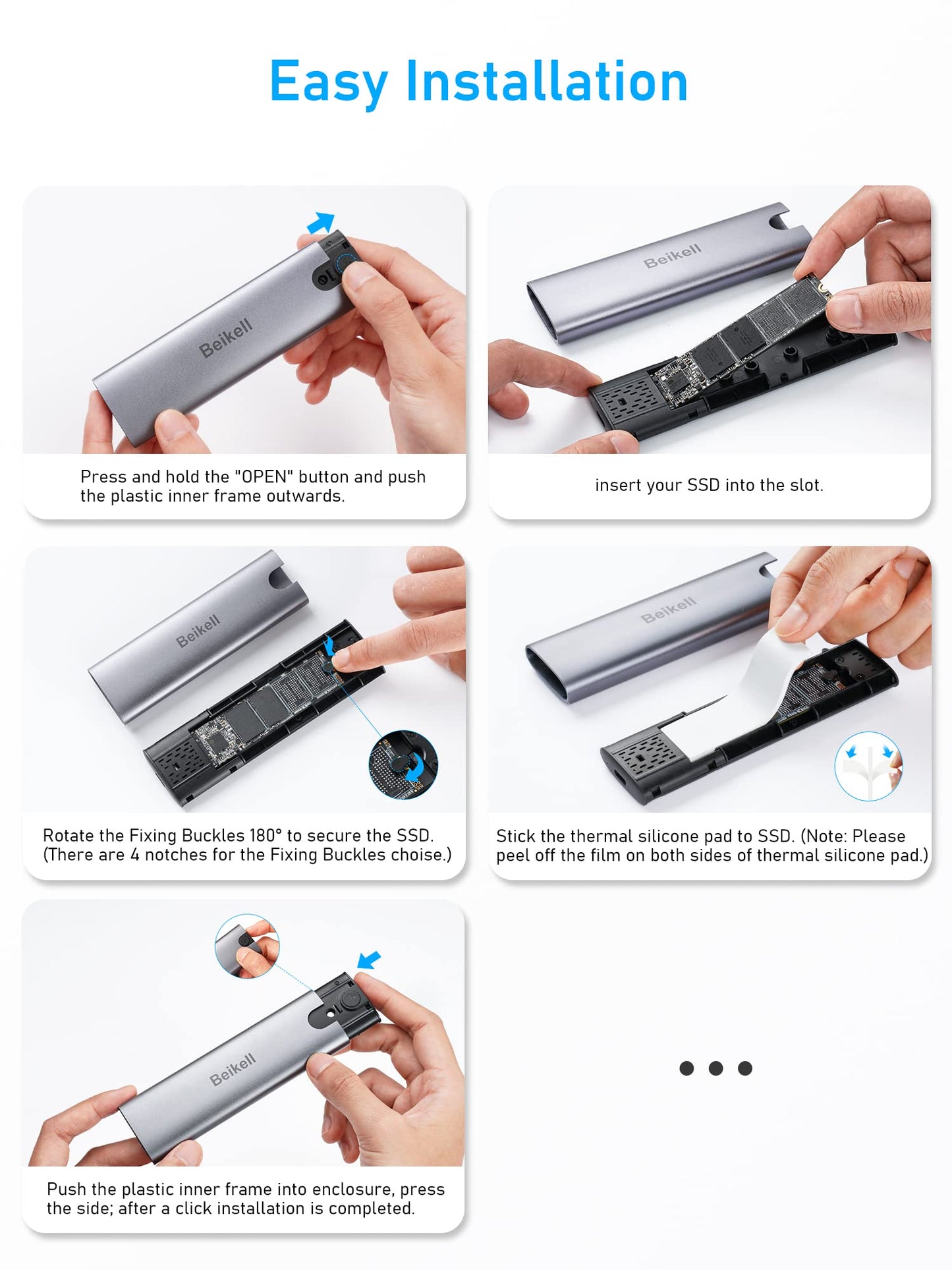 Easy Installation

Beikell

Press and hold the "OPEN" button and push the plastic inner frame outwards.

Beikell

insert your SSD into the slot.

Beikell

Rotate the Fixing Buckles 180° to secure the SSD. (There are 4 notches for the Fixing Buckles choise.)

Beikell

Stick the thermal silicone pad to SSD. (Note: Please peel off the film on both sides of thermal silicone pad.)

Beikell

Push the plastic inner frame into enclosure, press the side; after a click installation is completed.