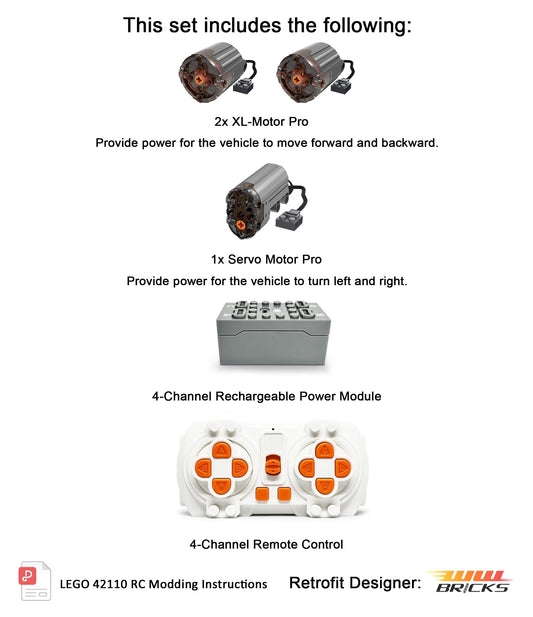 This set includes the following:

2x XL-Motor Pro

Provide power for the vehicle to move forward and backward.

1x Servo Motor Pro

Provide power for the vehicle to turn left and right.

4-Channel Rechargeable Power Module

4-Channel Remote Control

LEGO 42110 RC Modding Instructions

Retrofit Designer: WW BRICKS