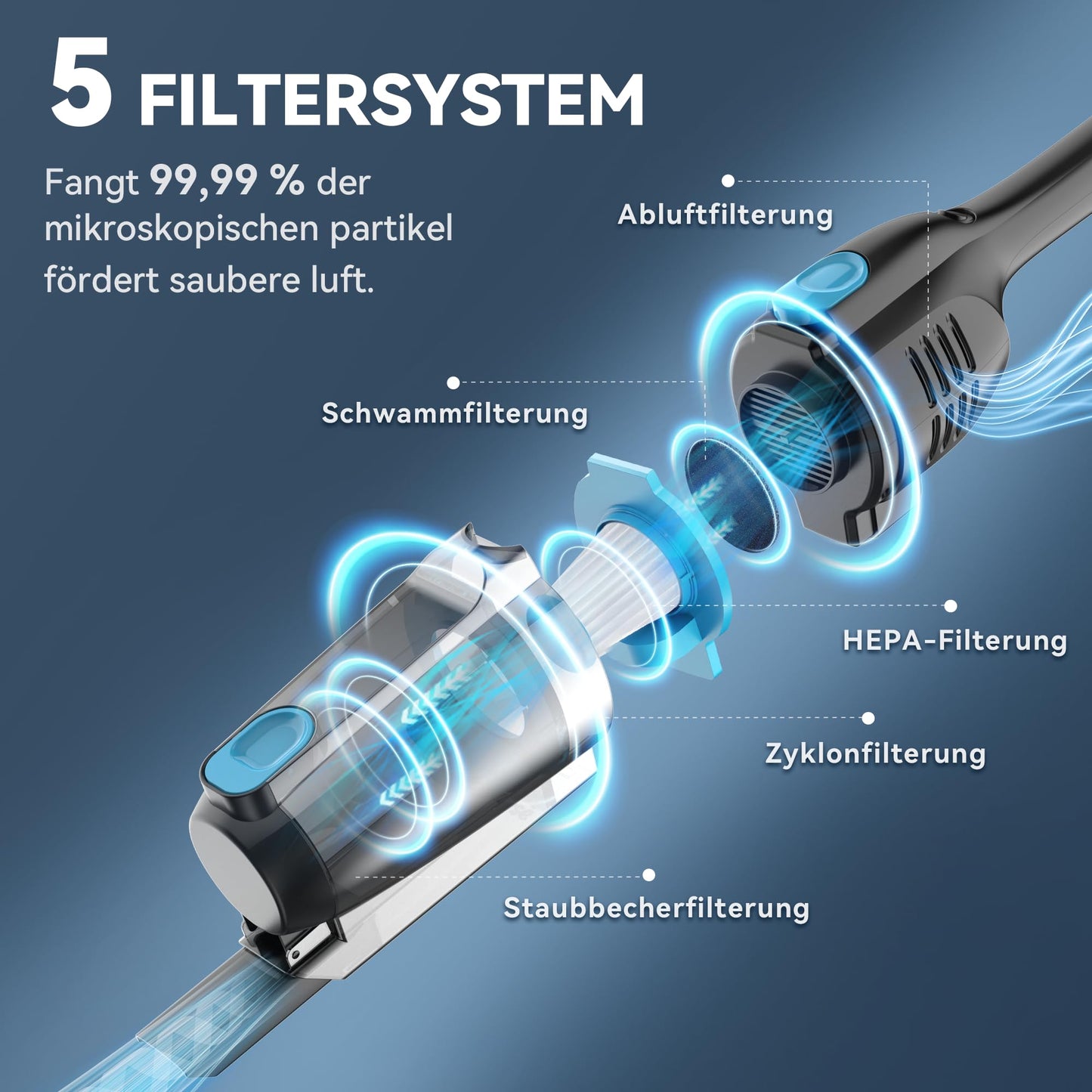 5 FILTERSYSTEM

Fangt 99,99 % der mikroskopischen partikel fördert saubere luft.

Abluftfilterung

Schwammfilterung

HEPA-Filterung

Zyklonfilterung

Staubbecherfilterung