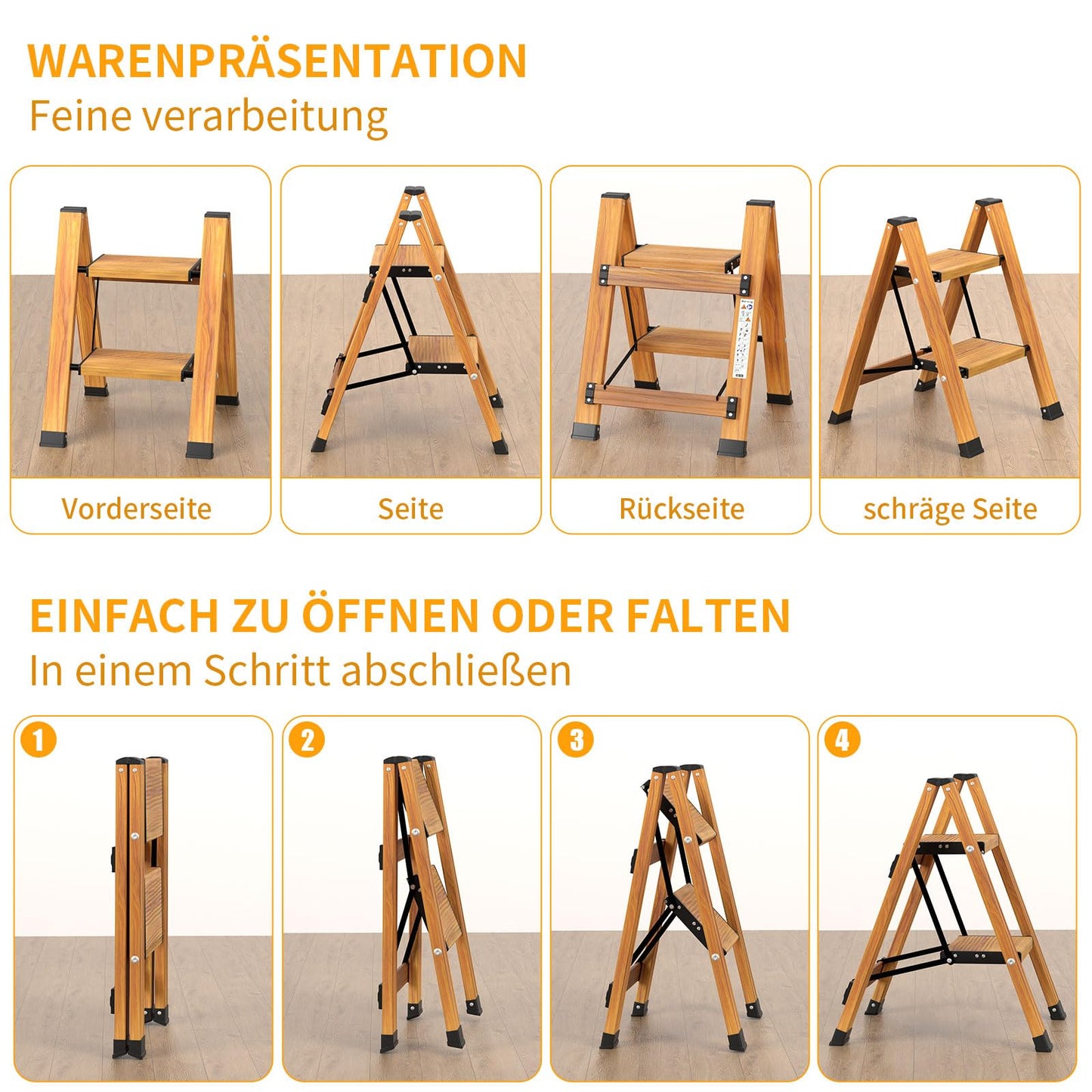 WARENPRÄSENTATION
Feine verarbeitung

Vorderseite

Seite

Rückseite

schräge Seite

EINFACH ZU ÖFFNEN ODER FALTEN
In einem Schritt abschließen

1

2

3

4