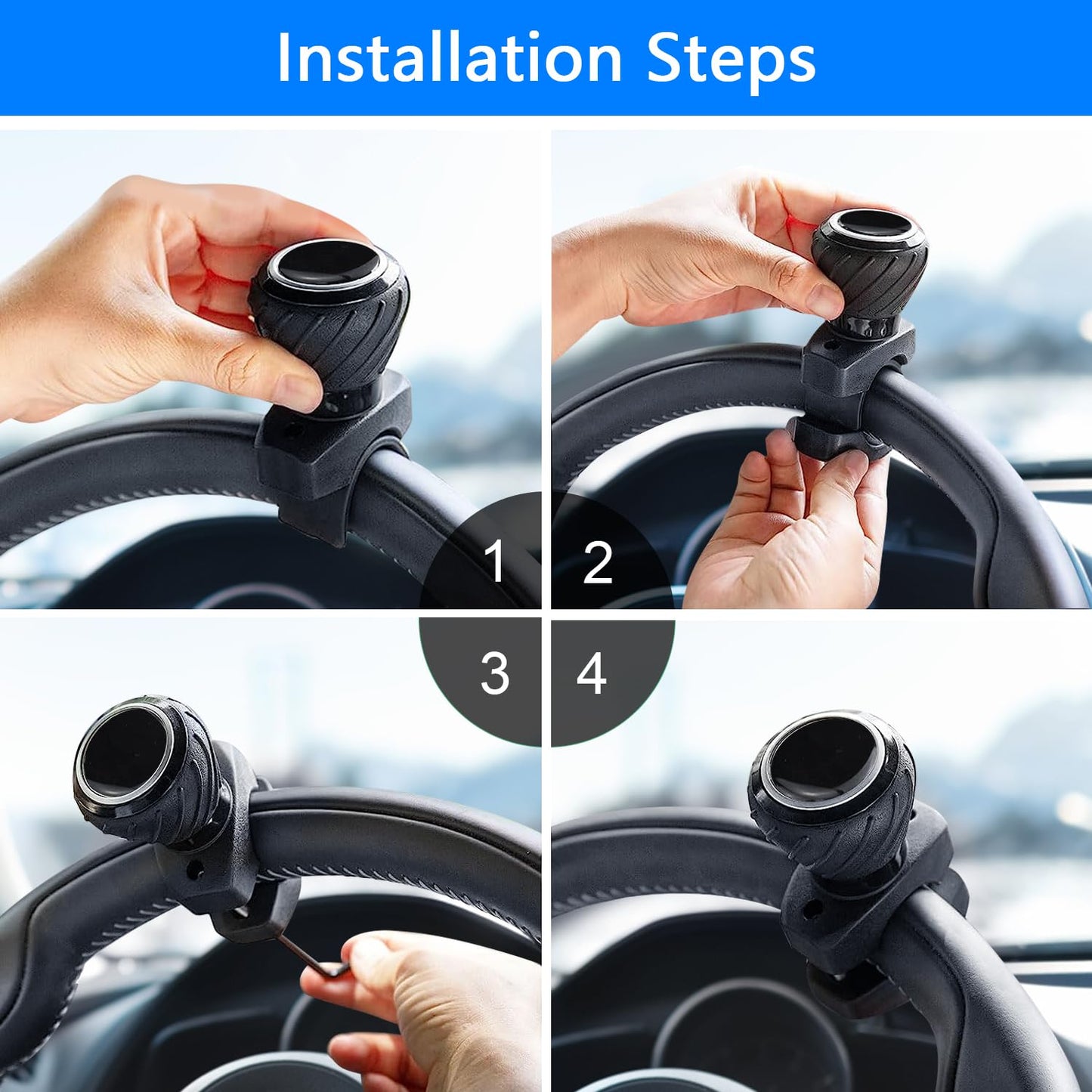 Installation Steps

1

2

3

4