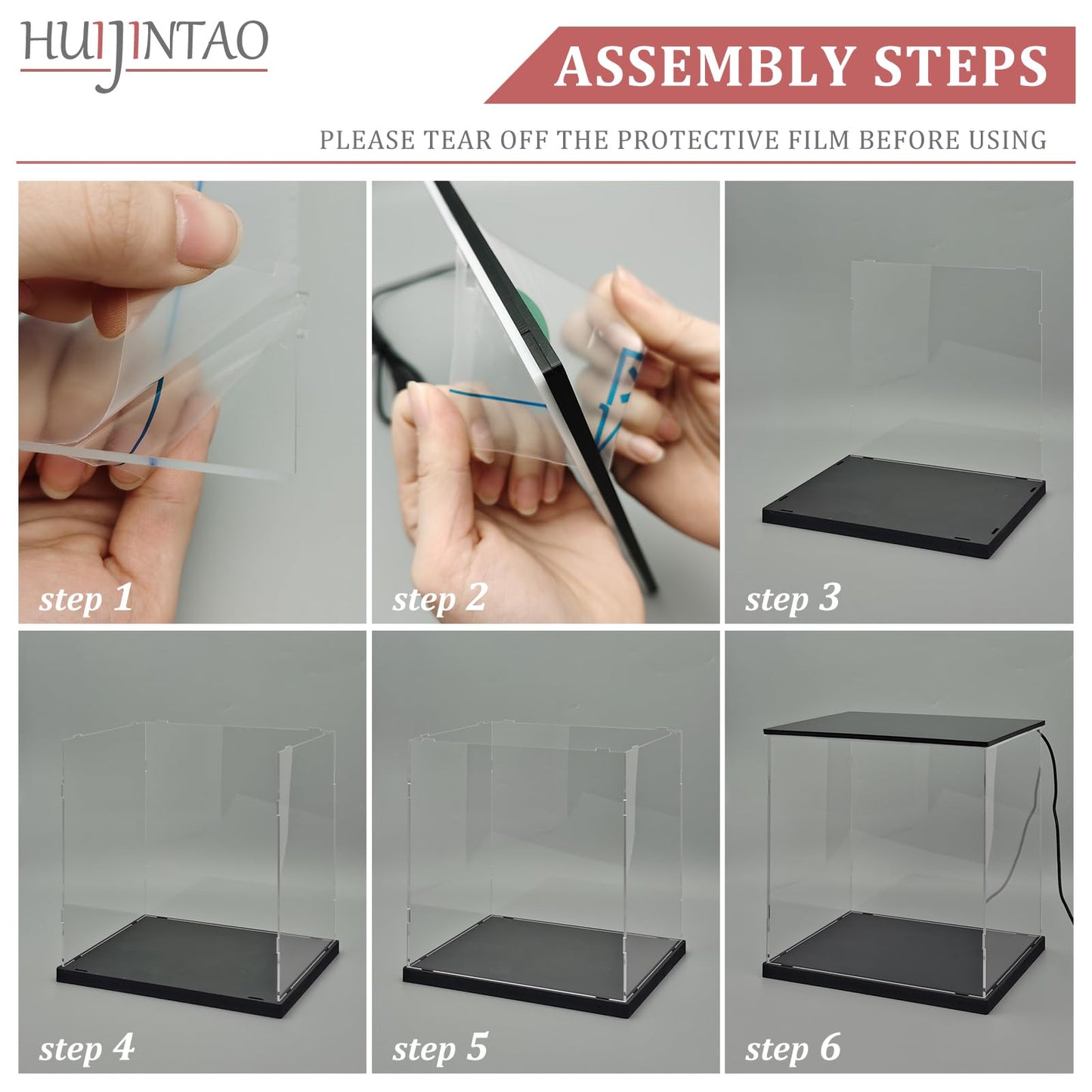 HUIJINTAO

ASSEMBLY STEPS

PLEASE TEAR OFF THE PROTECTIVE FILM BEFORE USING

step 1

step 2

step 3

step 4

step 5

step 6