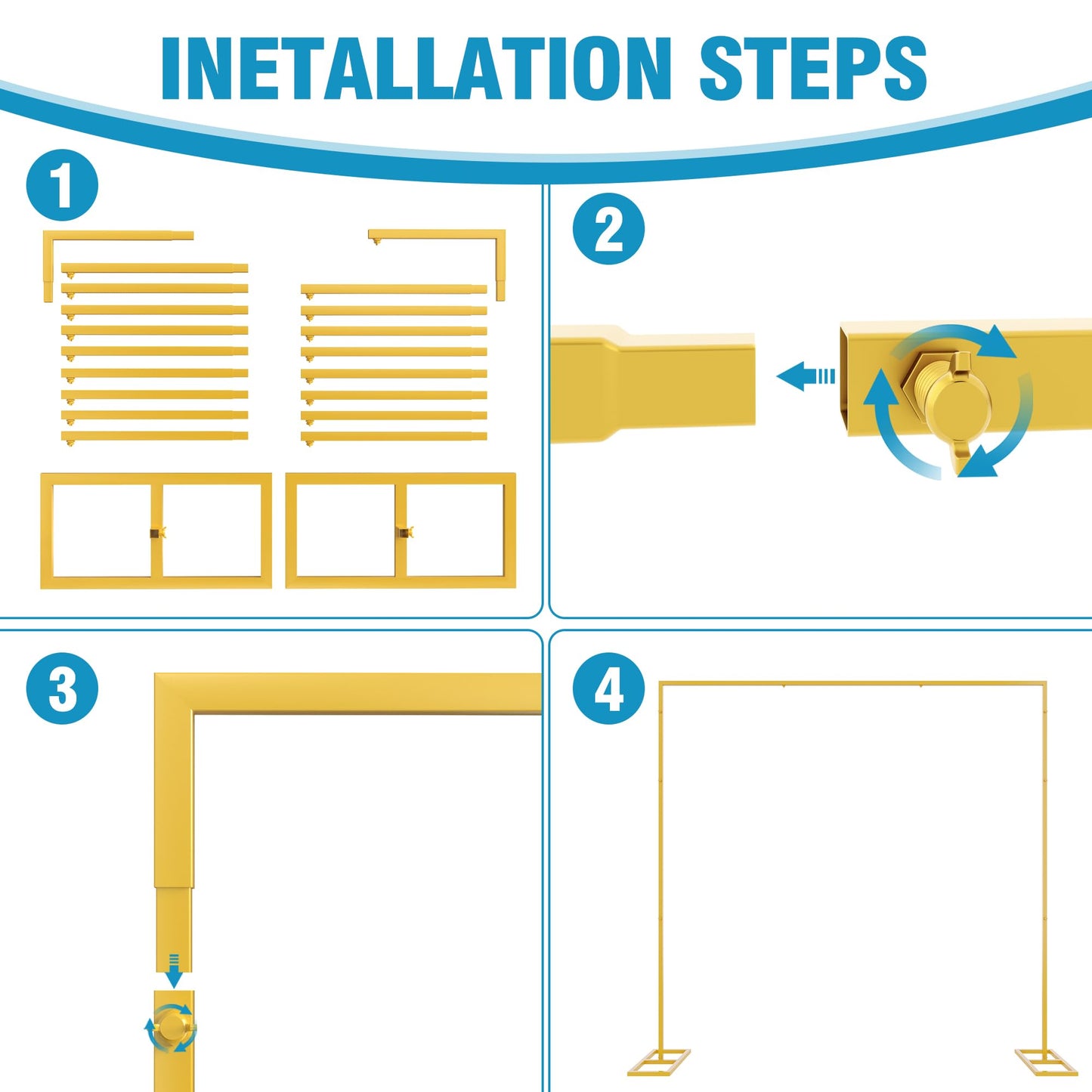 INETALLATION STEPS

1

2

3

4