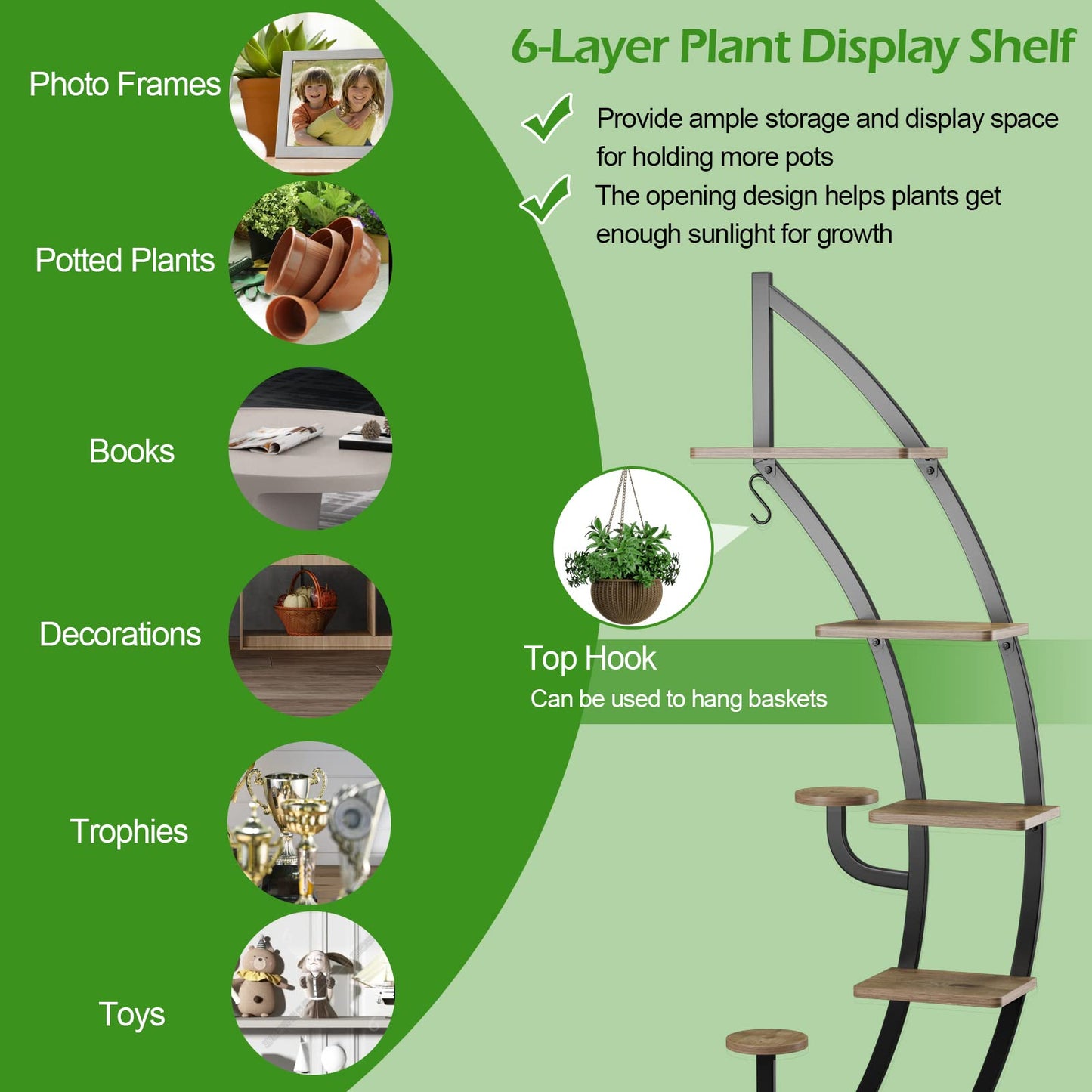 Photo Frames

Potted Plants

Books

Decorations

Trophies

Toys

6-Layer Plant Display Shelf

Provide ample storage and display space for holding more pots

The opening design helps plants get enough sunlight for growth

Top Hook
Can be used to hang baskets