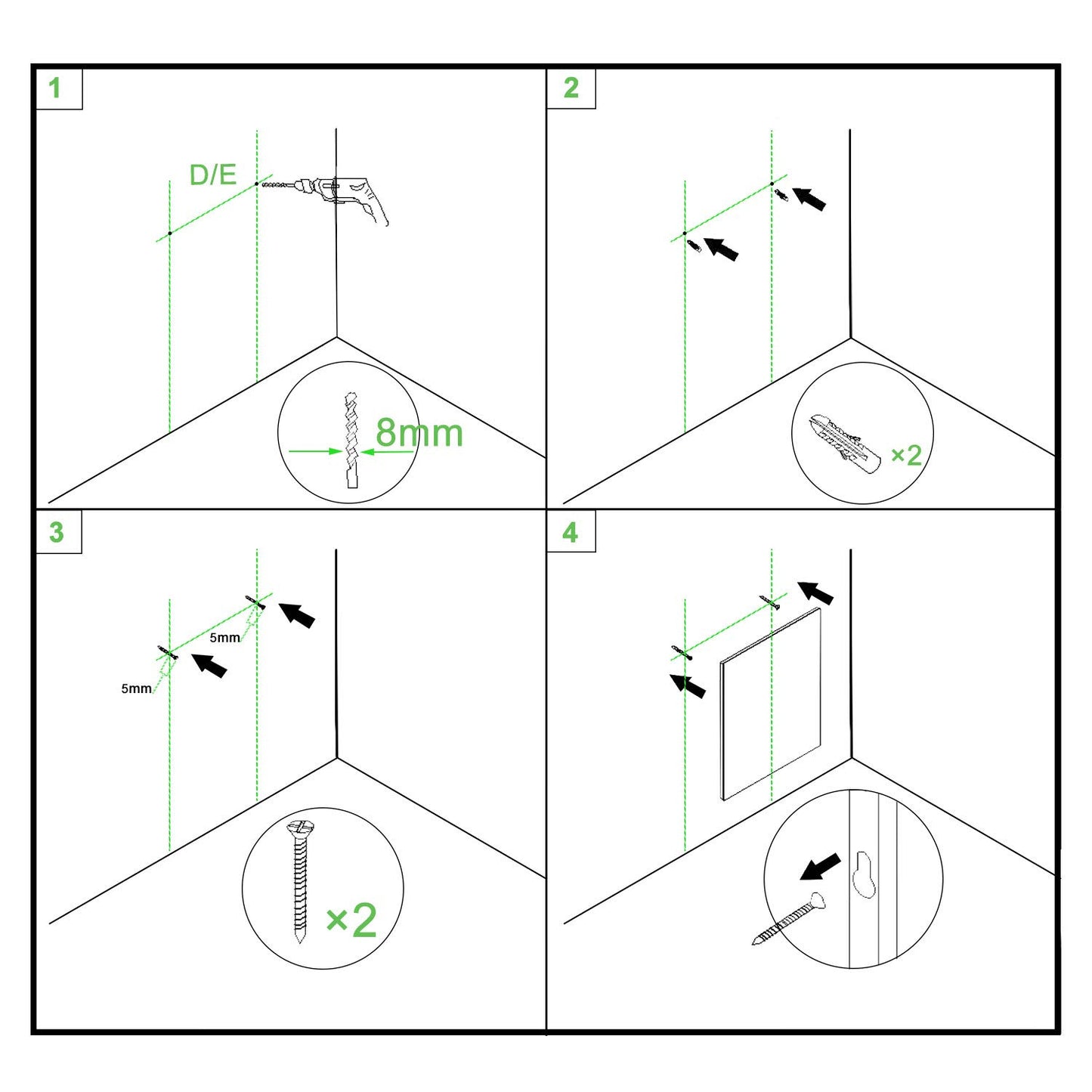 1

D/E

8mm

2

×2

3

5mm

5mm

×2

4