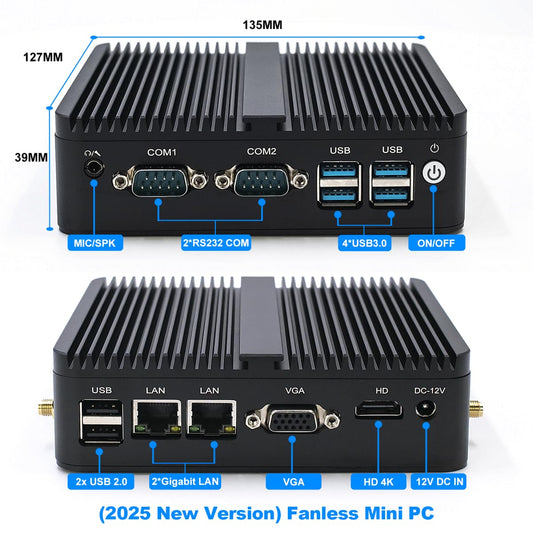 135MM

127MM

39MM

COM1
COM2
USB
USB

MIC/SPK
2*RS232 COM
4*USB3.0
ON/OFF

USB
LAN
LAN
VGA
HD
DC-12V

2x USB 2.0
2*Gigabit LAN
VGA
HD 4K
12V DC IN

(2025 New Version) Fanless Mini PC