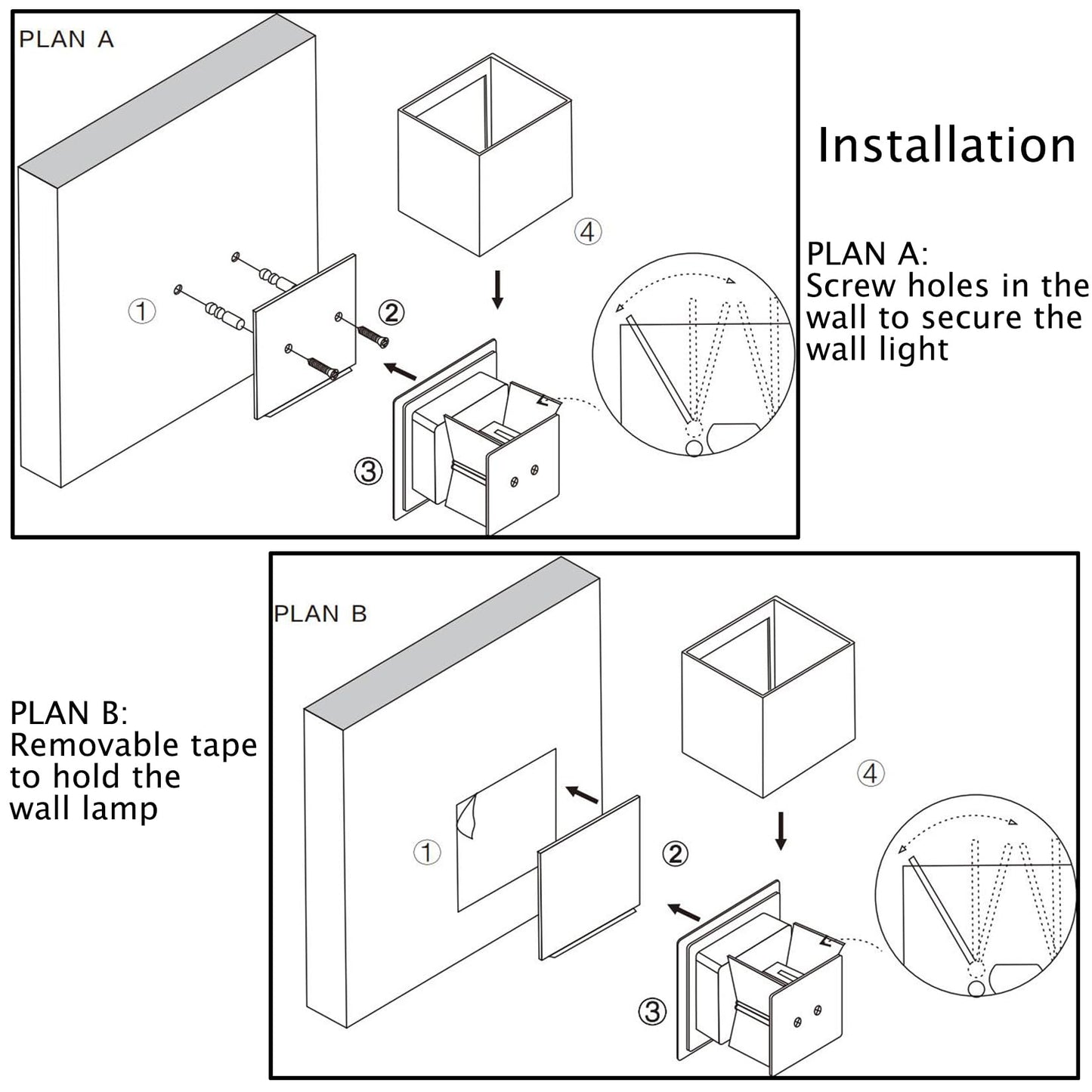 PLAN A

①

②

③

④

Installation

PLAN A:
Screw holes in the wall to secure the wall light

PLAN B

PLAN B:
Removable tape to hold the wall lamp

①

②

③

④